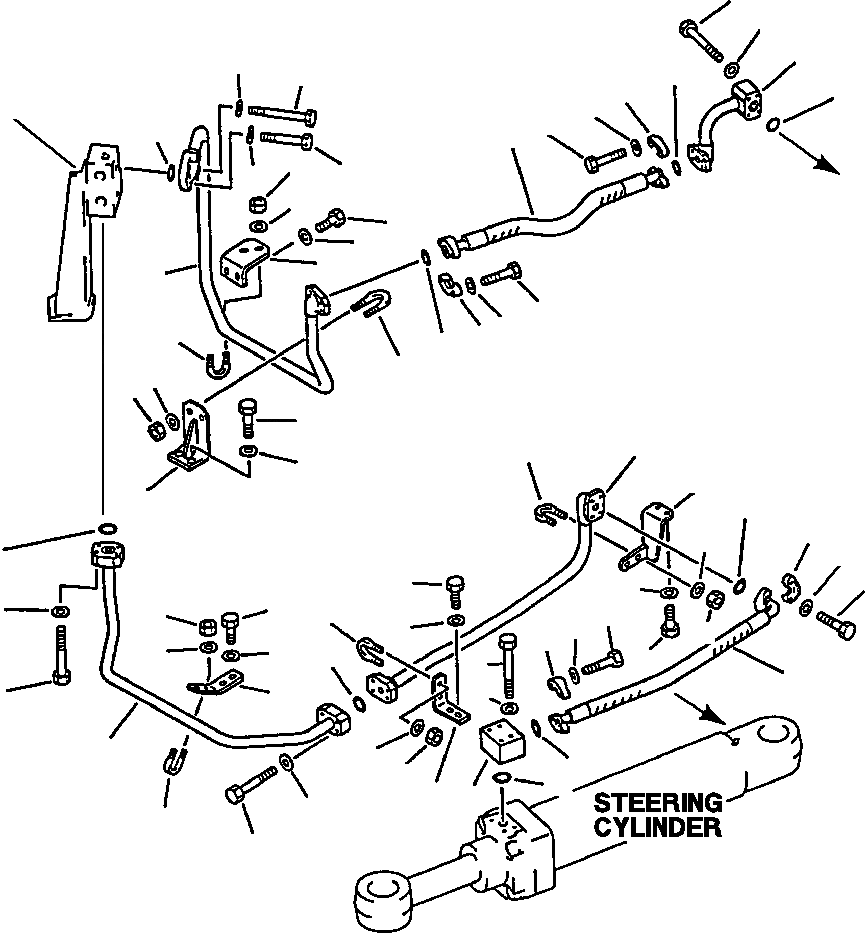 STEERING
CYLINDER