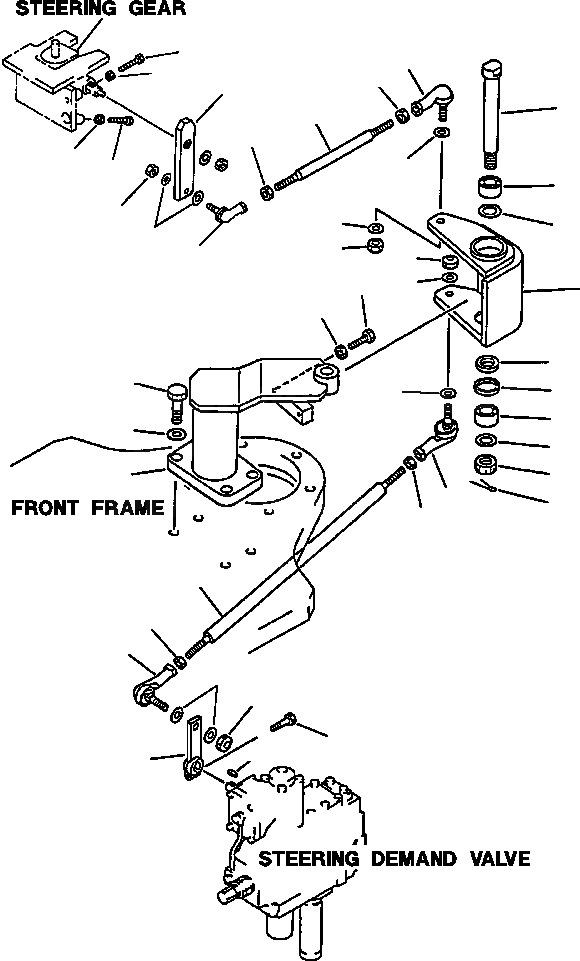 STEERING GEAR

FRONT FRAME

STEERING DEMAND VALVE