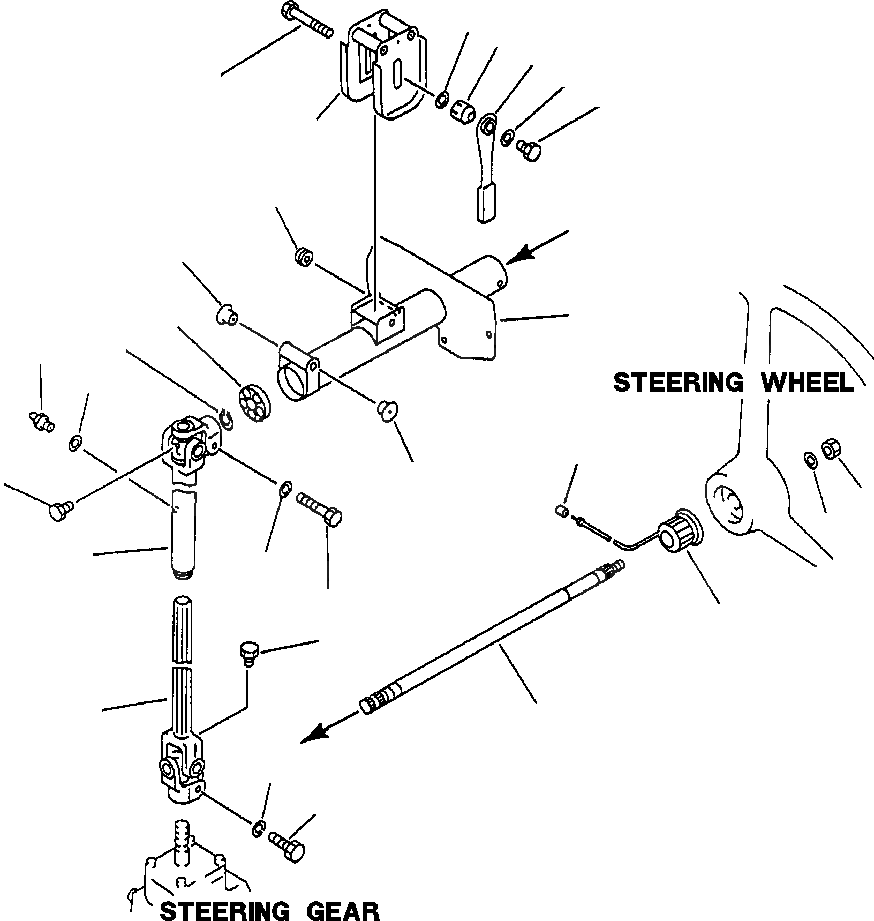 STEERING WHEEL

STEERING GEAR