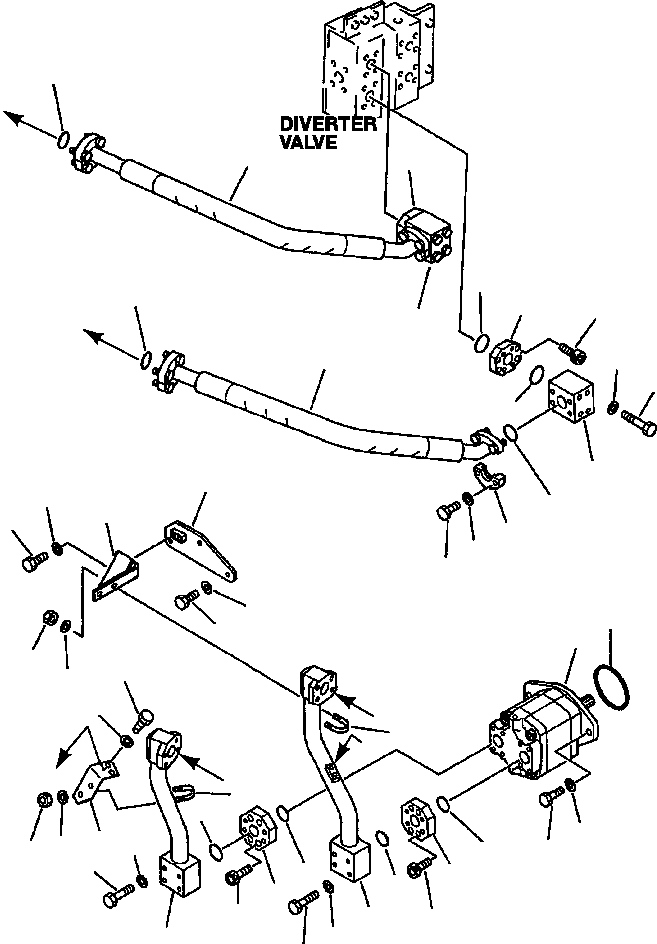 DIVERTER VALVE