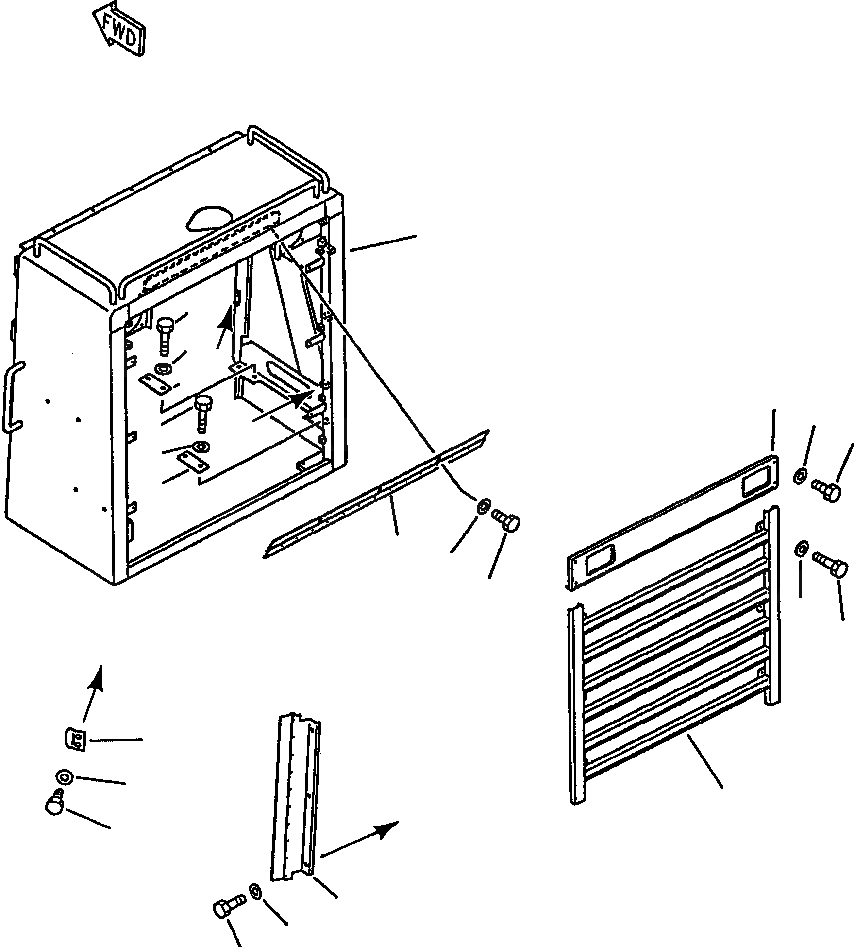 FWD