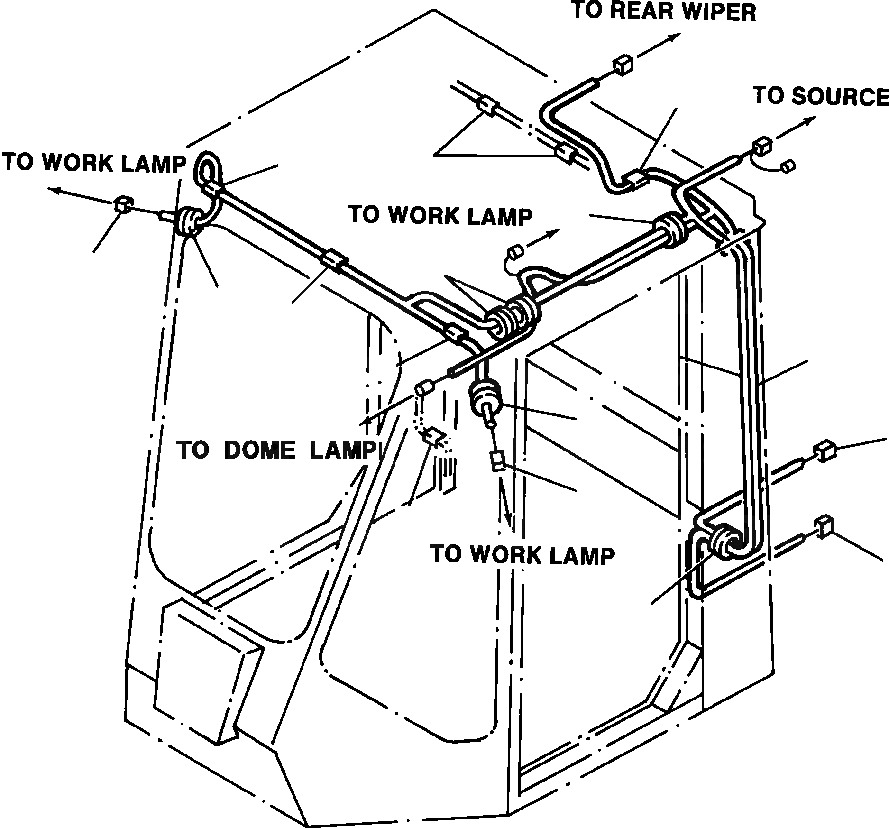 TO REAR WIPER

TO SOURCE

TO WORK LAMP

TO WORK LAMP

TO DOME LAMP

TO WORK LAMP