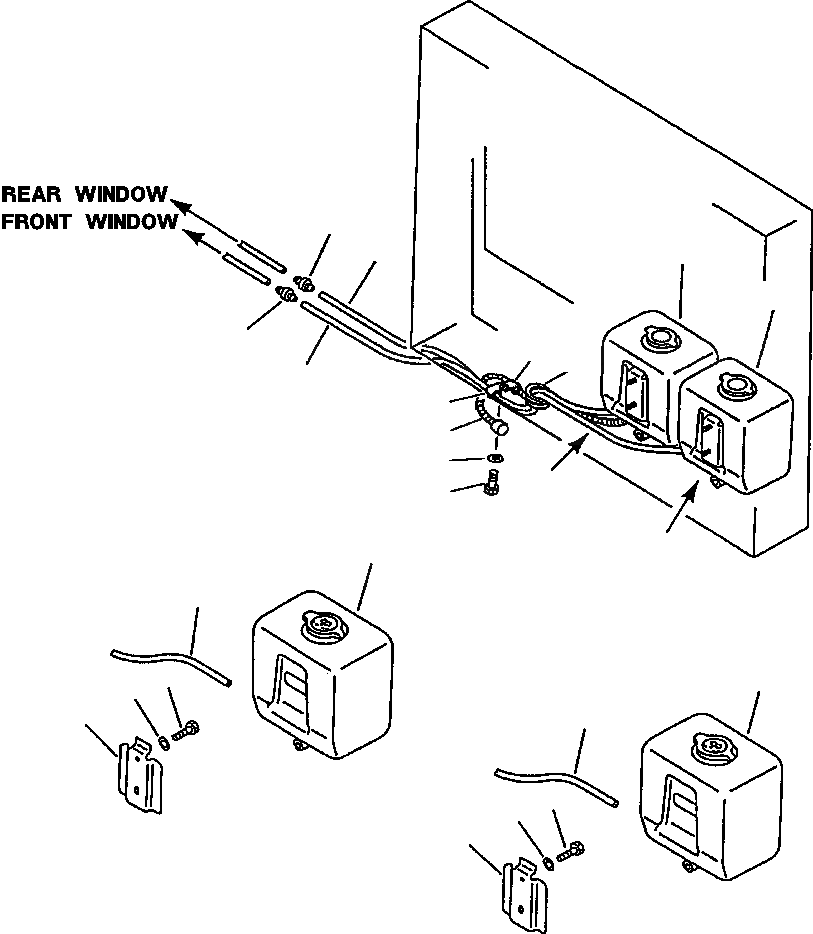 REAR WINDOW
FRONT WINDOW