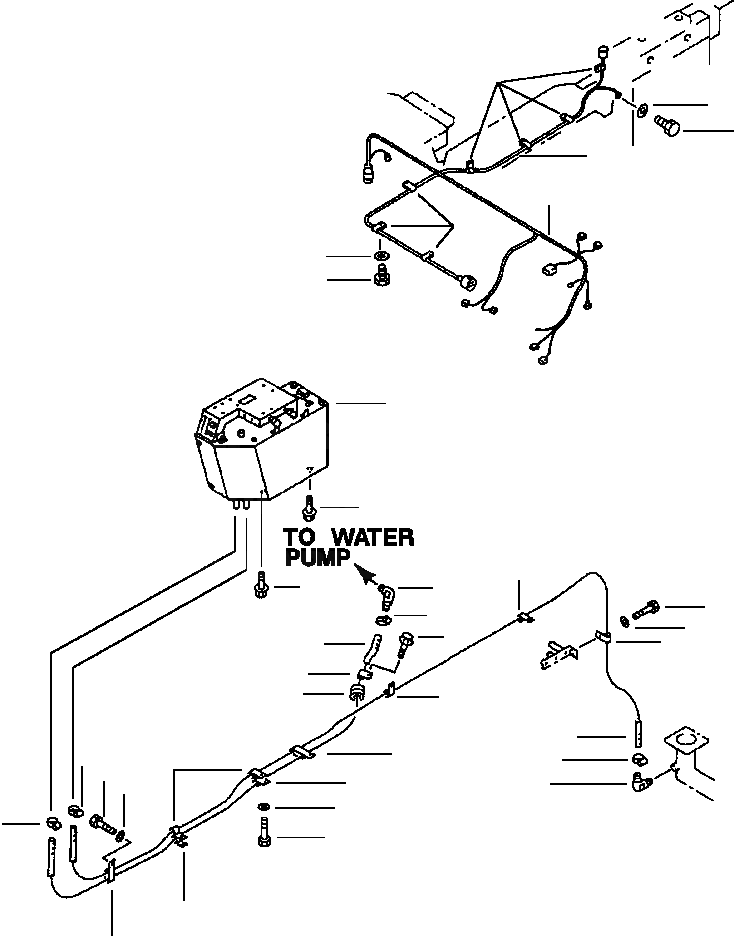 TO WATER PUMP