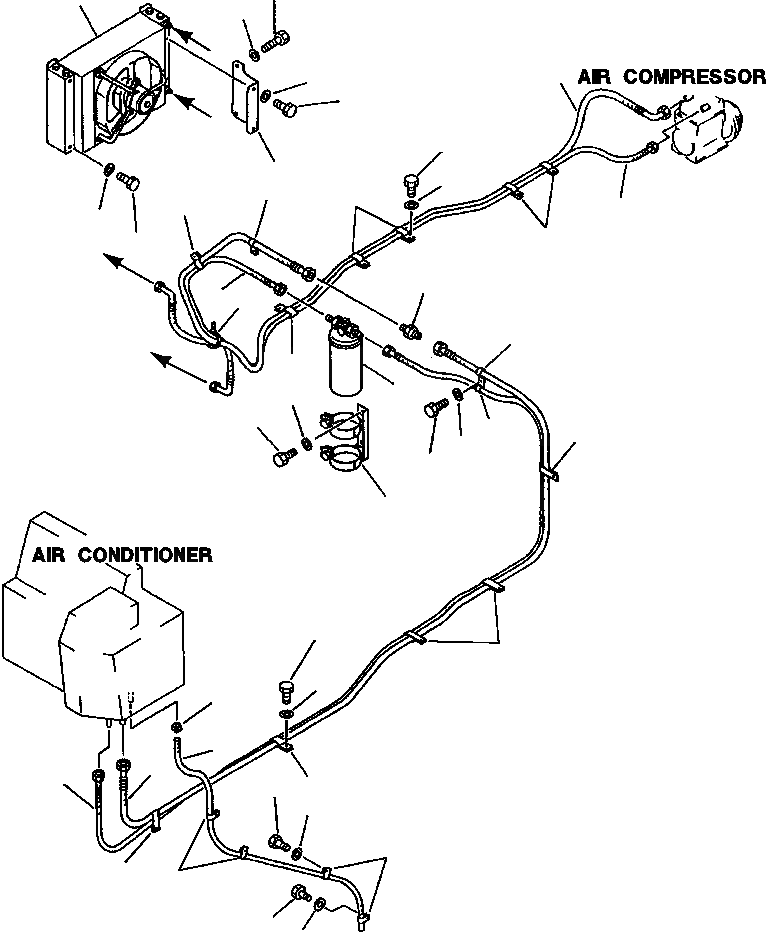 AIR COMPRESSOR

AIR CONDITIONER