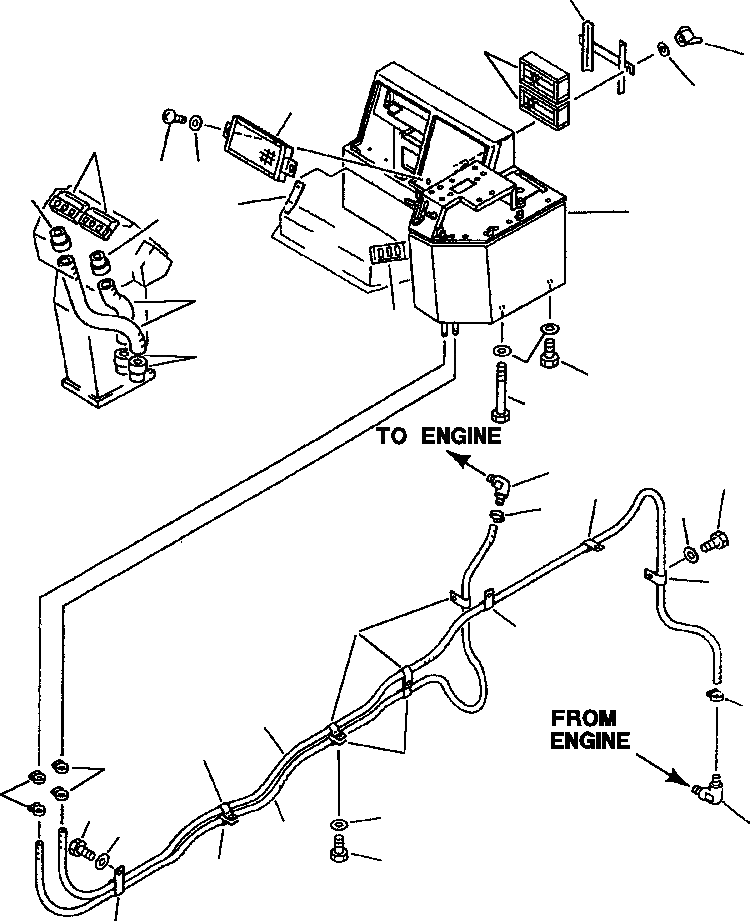 TO ENGINE

FROM ENGINE