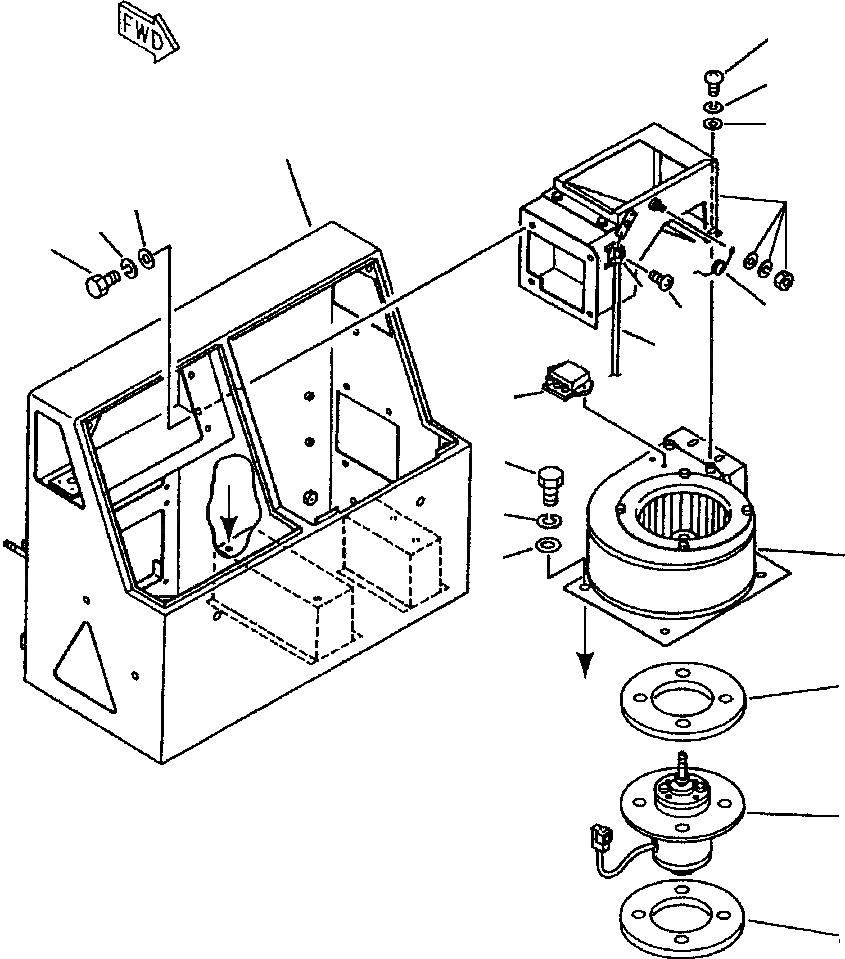 FWD