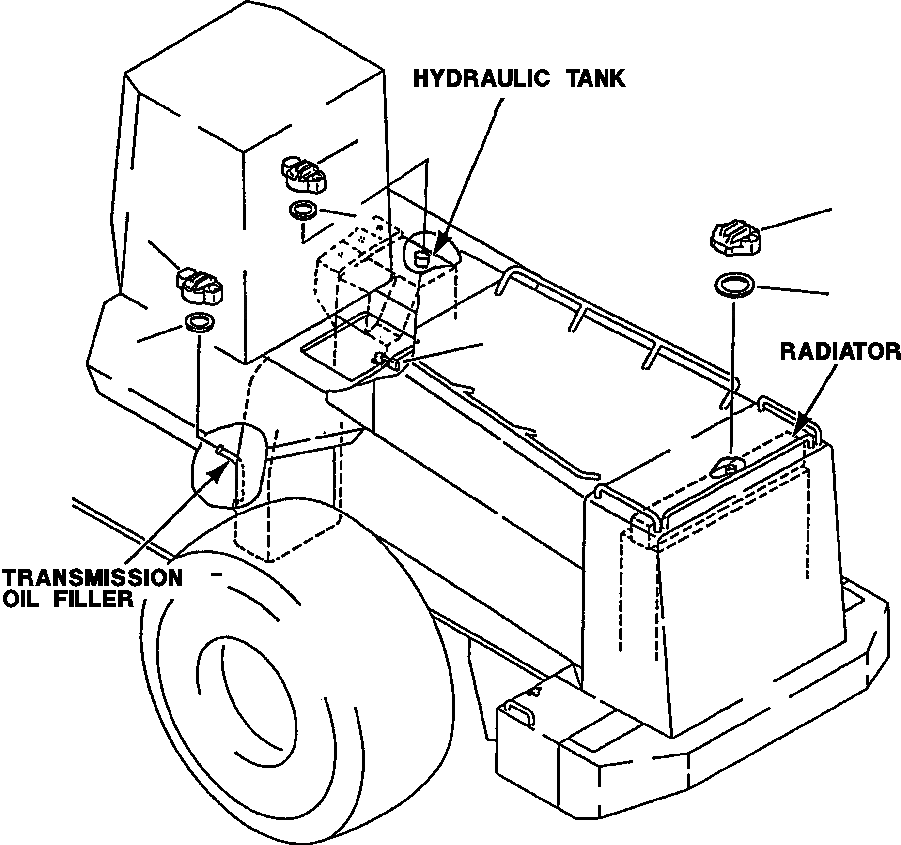 HYDRAULIC TANK

RADIATOR

TRANSMISSION OIL FILLER