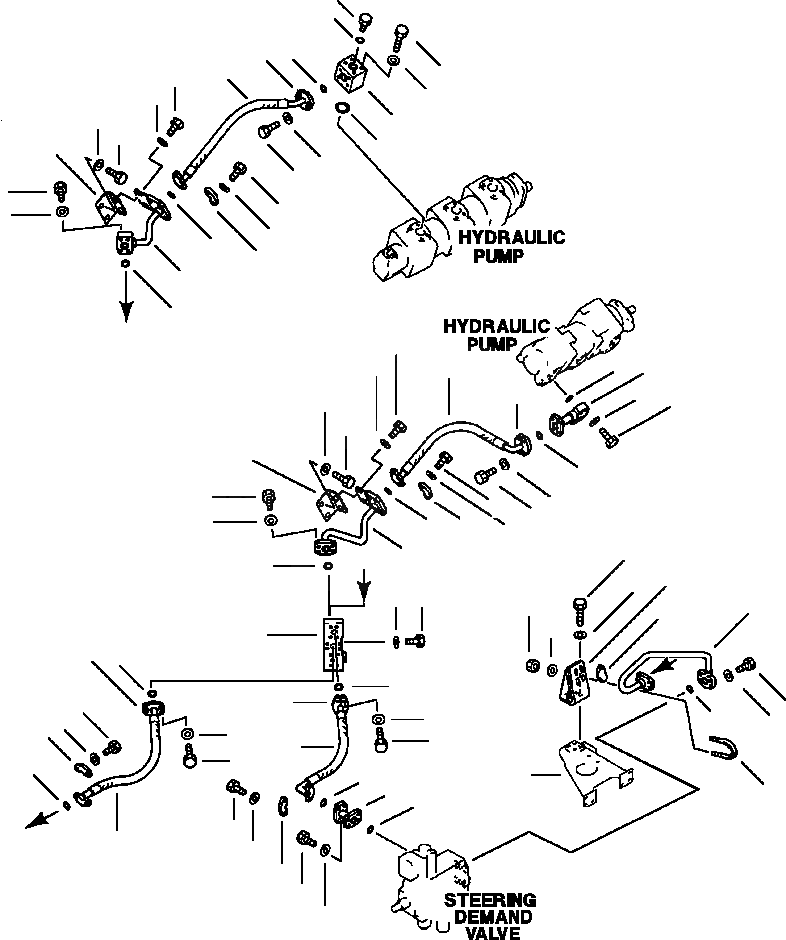 HYDRAULIC PUMP

HYDRAULIC PUMP

STEERING DEMAND VALVE