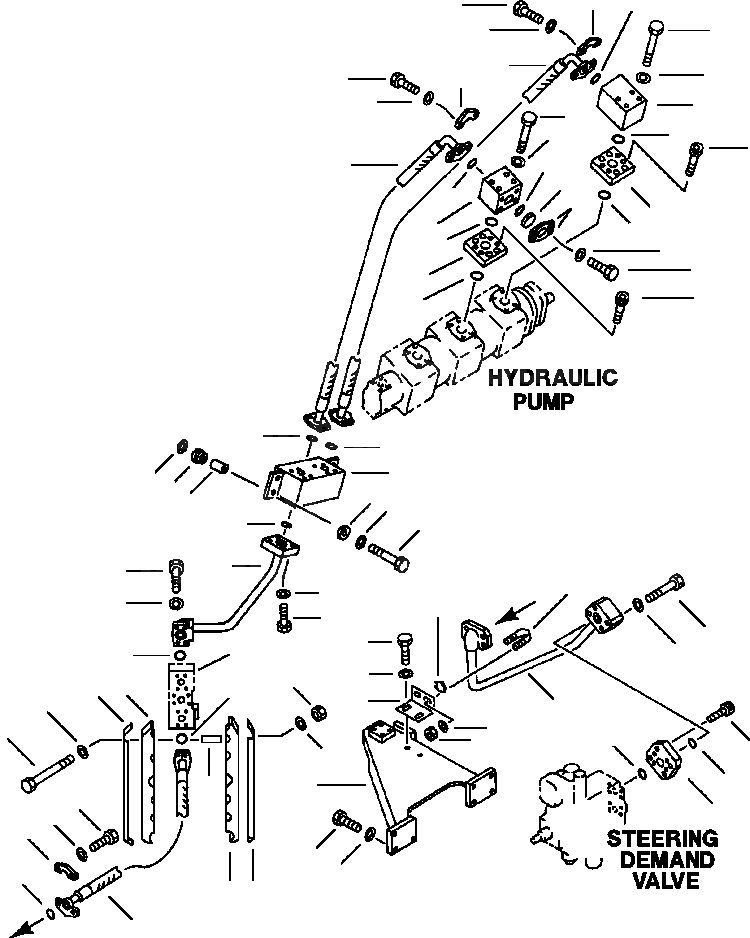 HYDRAULIC PUMP

STEERING DEMAND VALVE