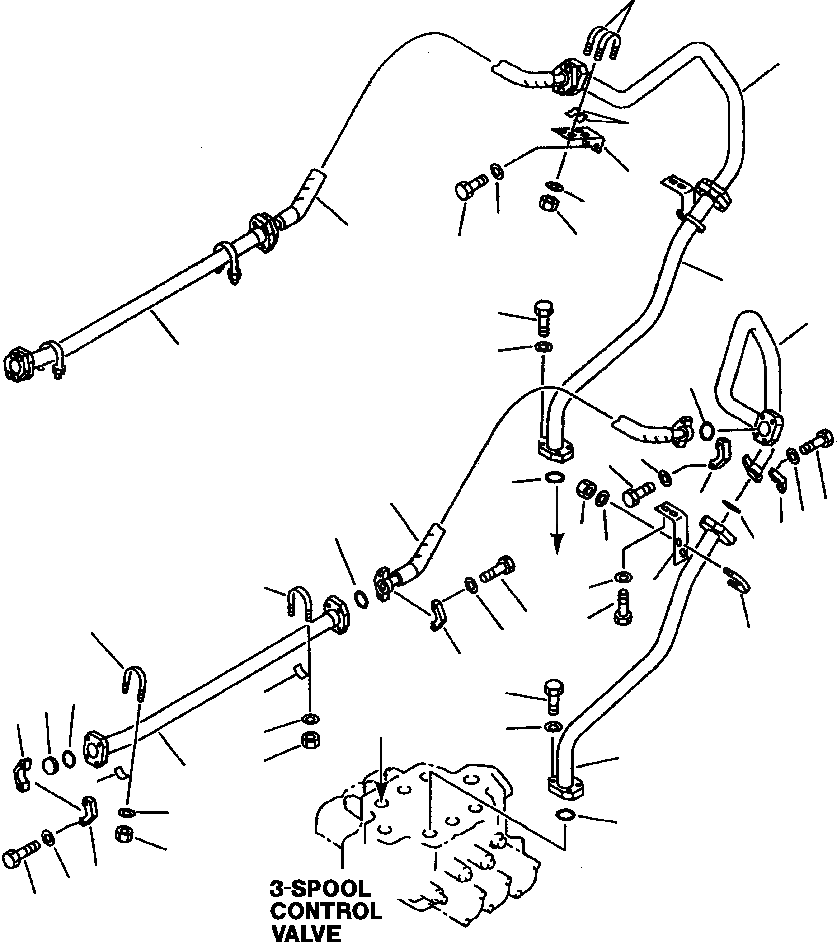 3-SPOOL
CONTROL
VALVE