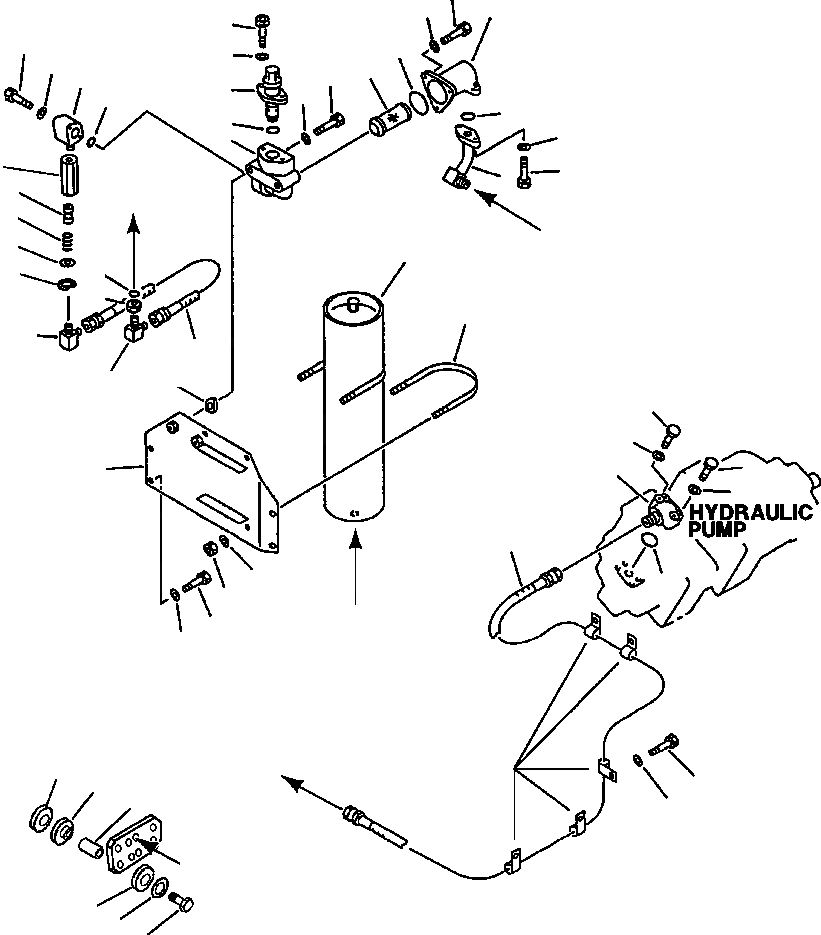 HYDRAULIC PUMP