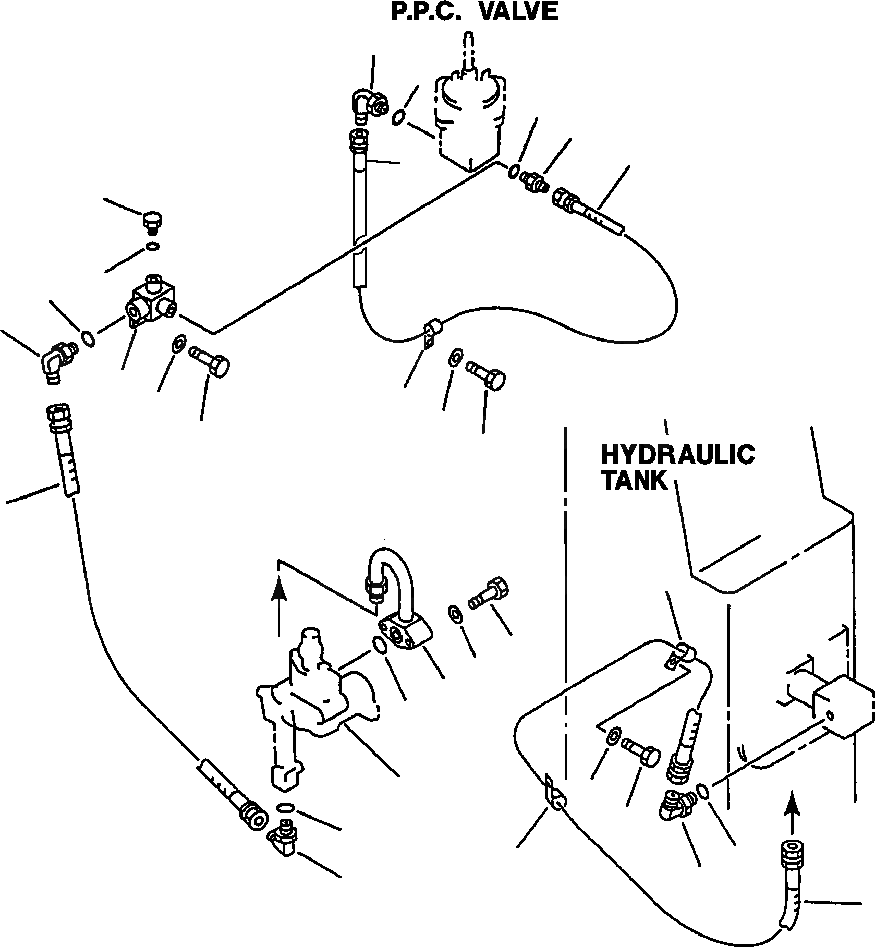 P.P.C. VALVE

HYDRAULIC TANK