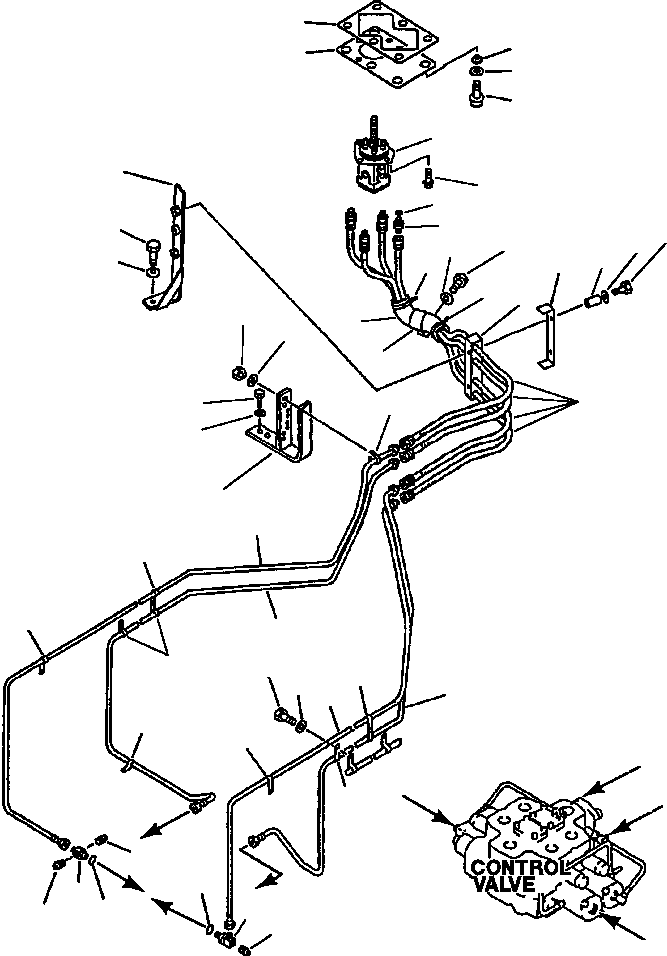 CONTROL VALVE