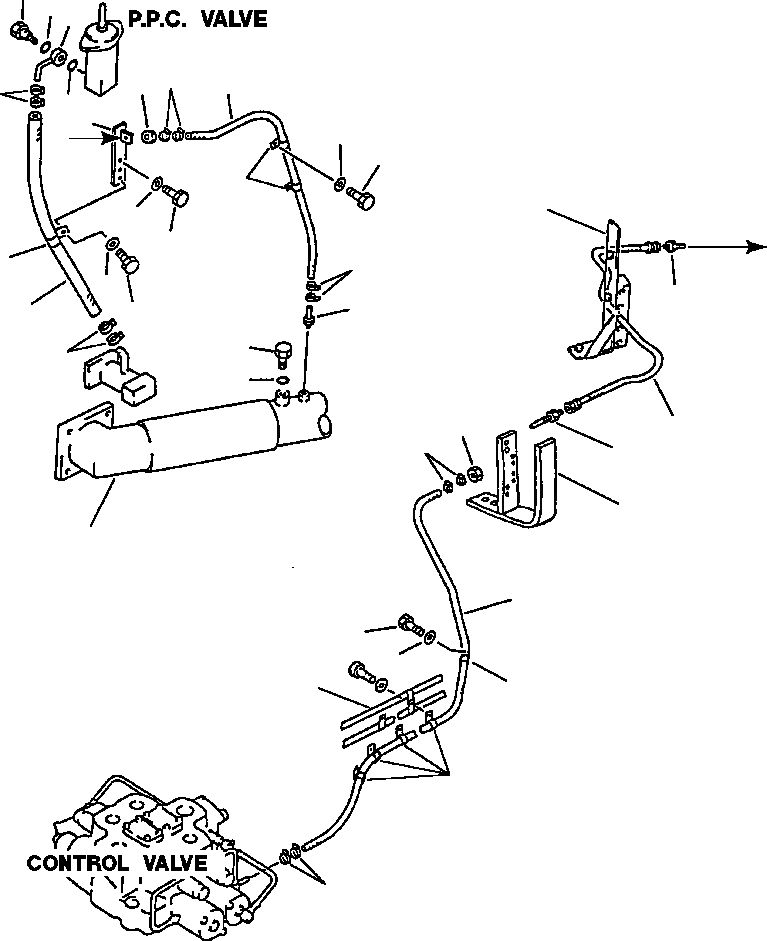 P.P.C. VALVE

CONTROL VALVE