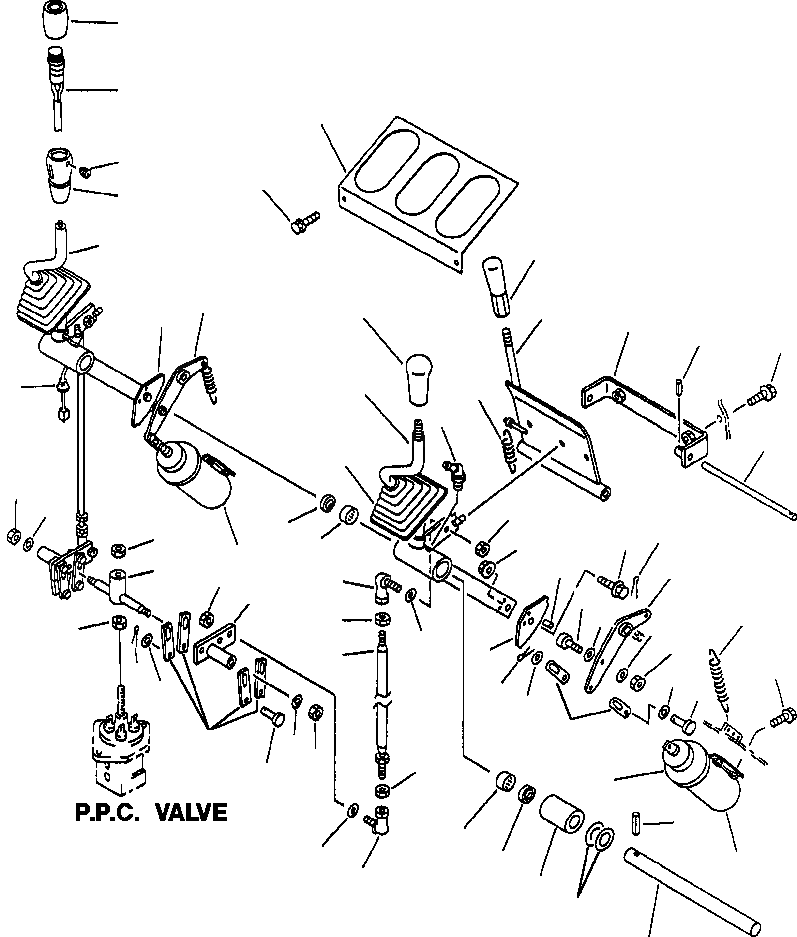 P.P.C. VALVE