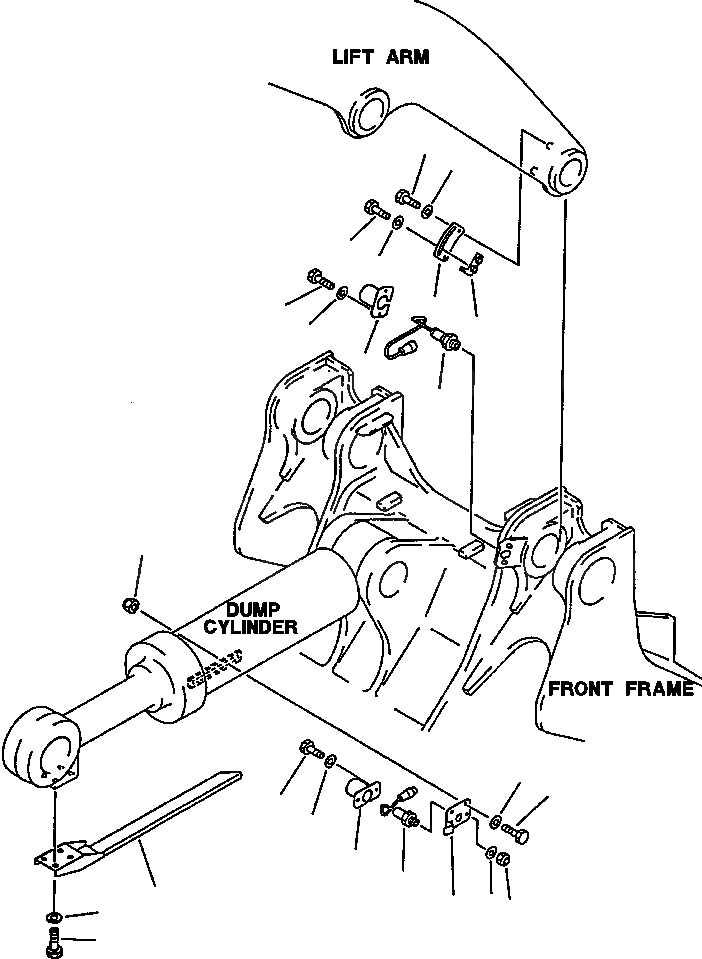 LIFT ARM

DUMP CYLINDER

FRONT FRAME