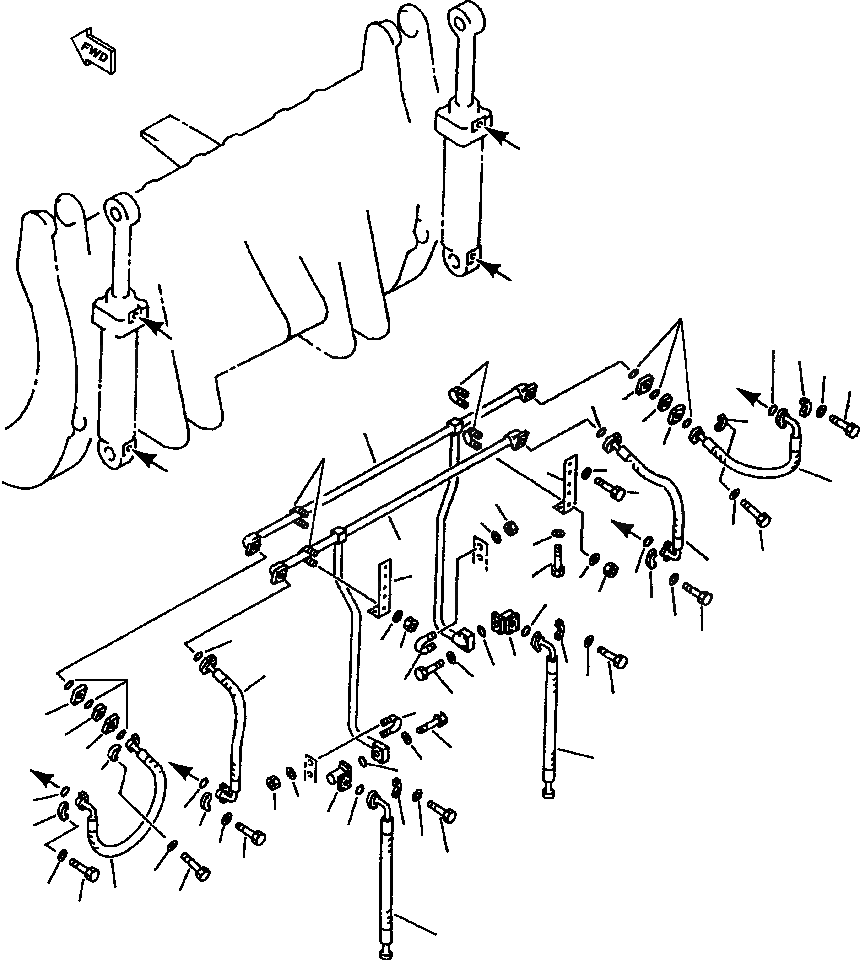 FWD