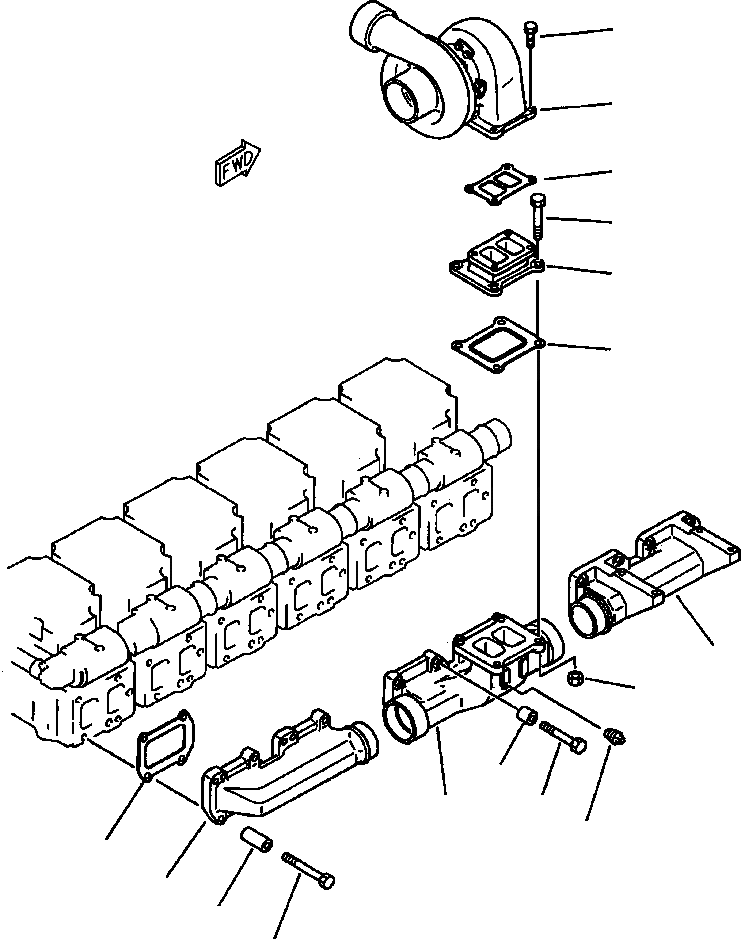 FWD