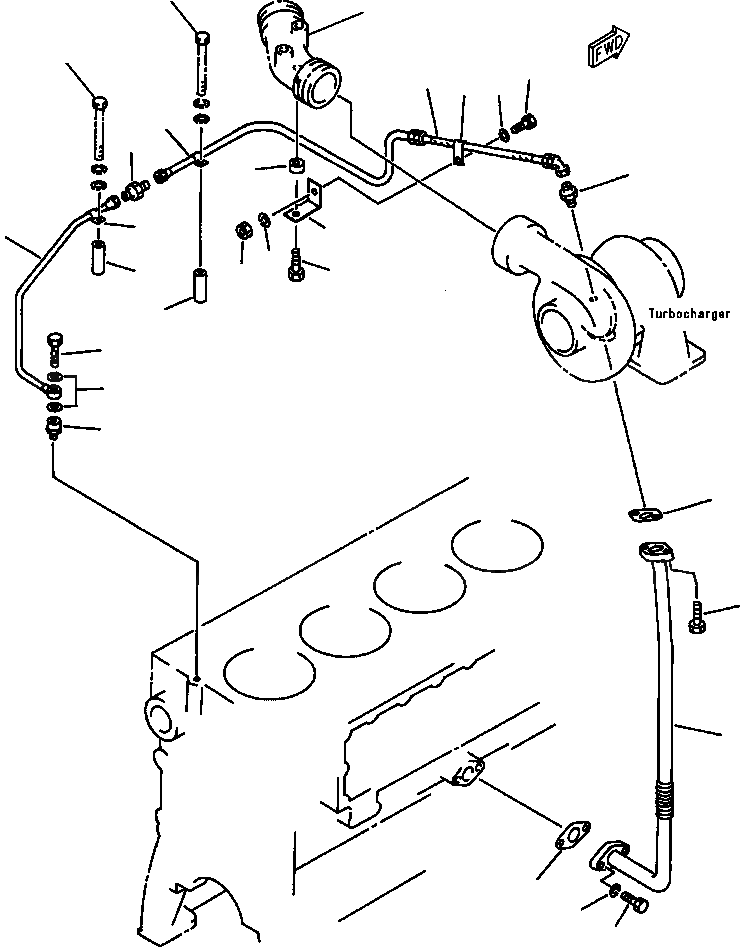 FWD

Turbocharger