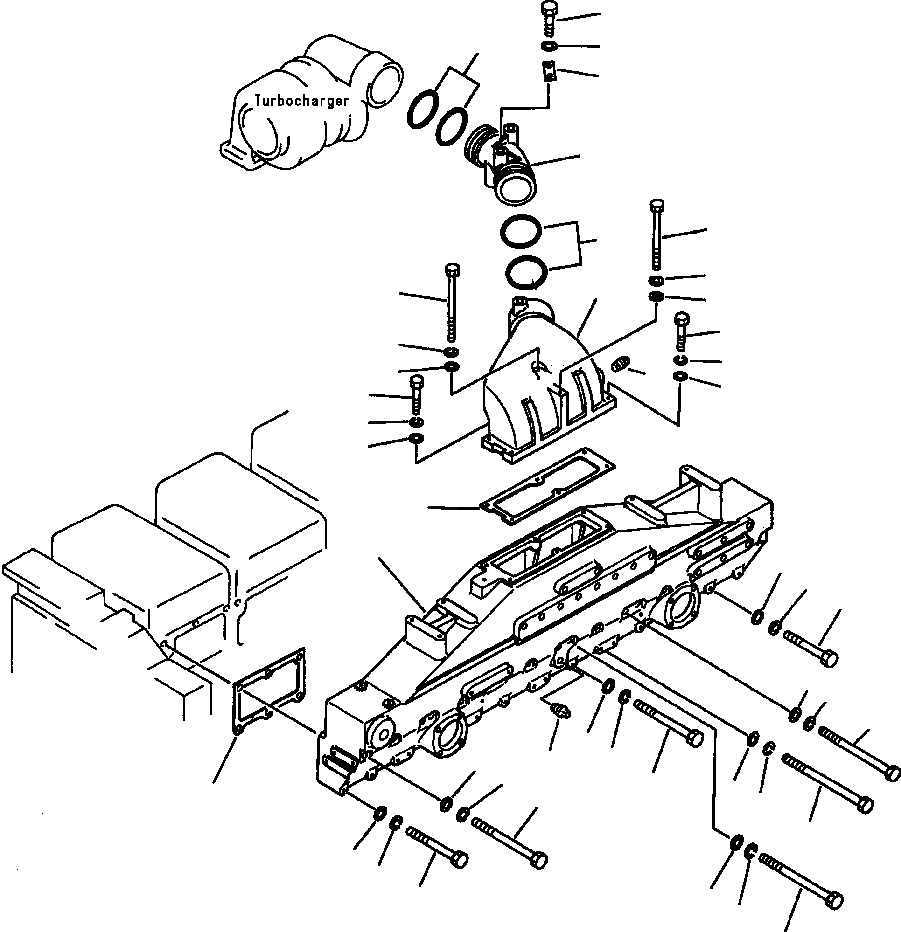 Turbocharger