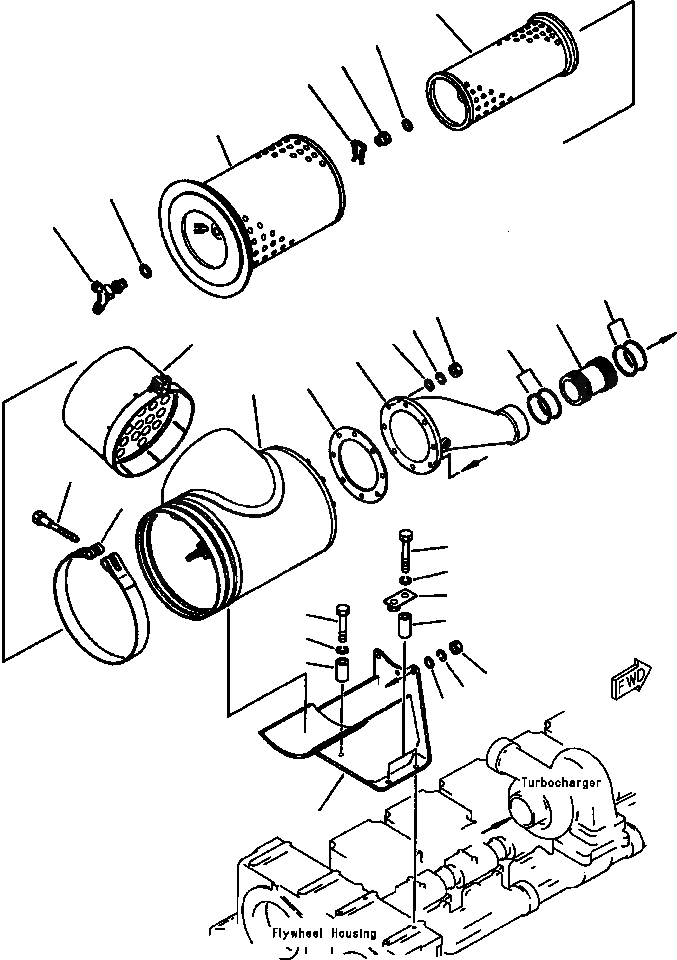 FWD

Turbocharger

Flywheel Housing