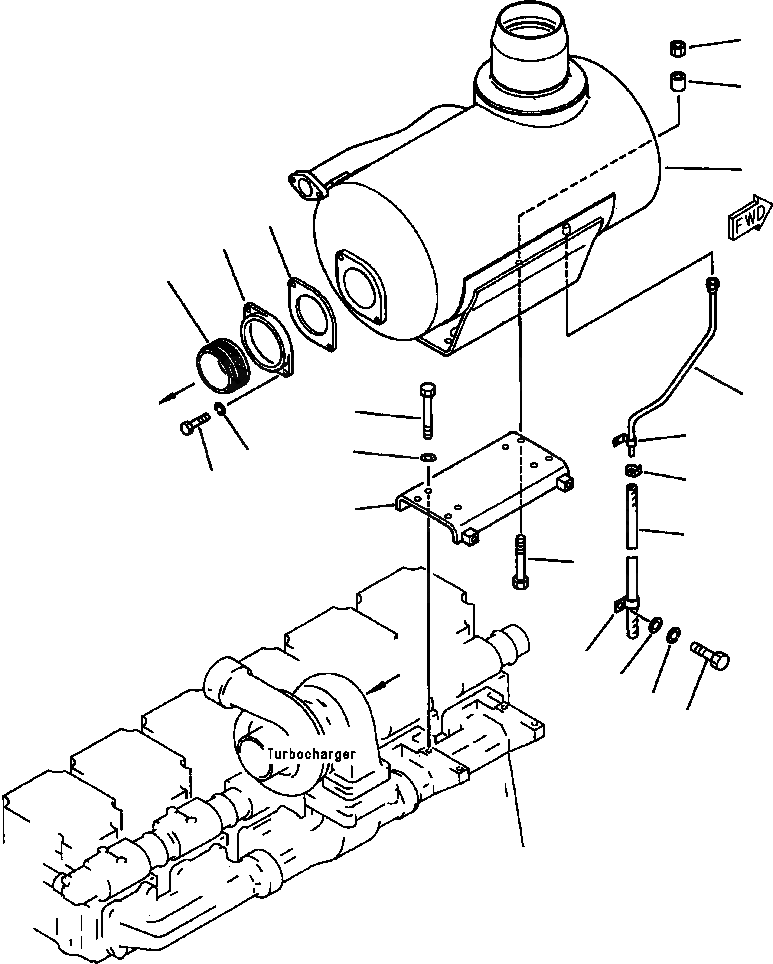 FWD

Turbocharger