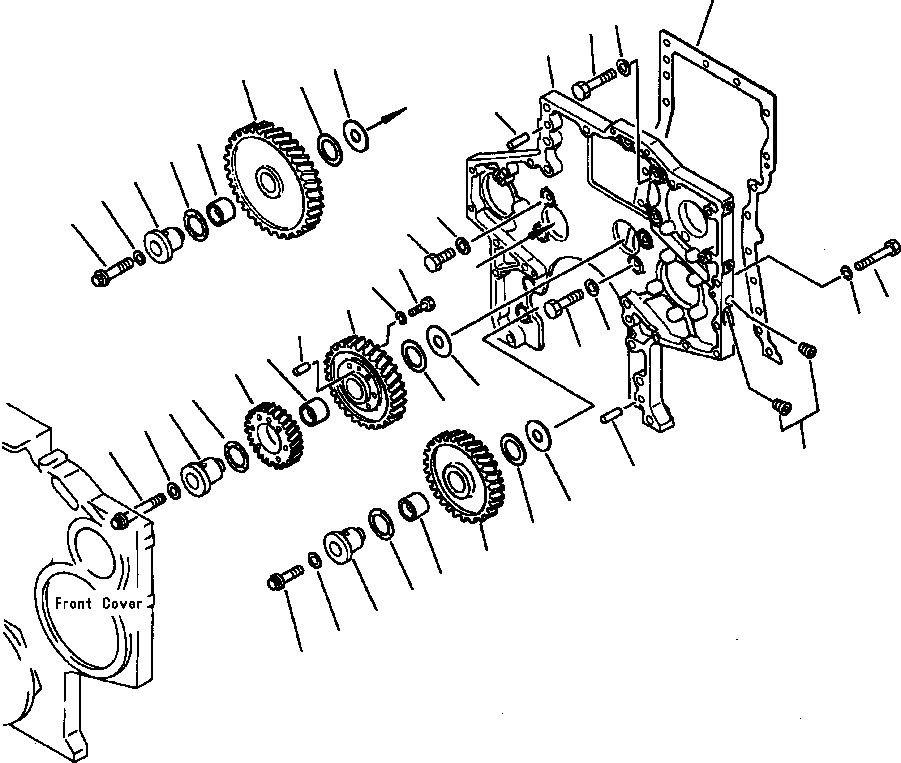 Front Cover