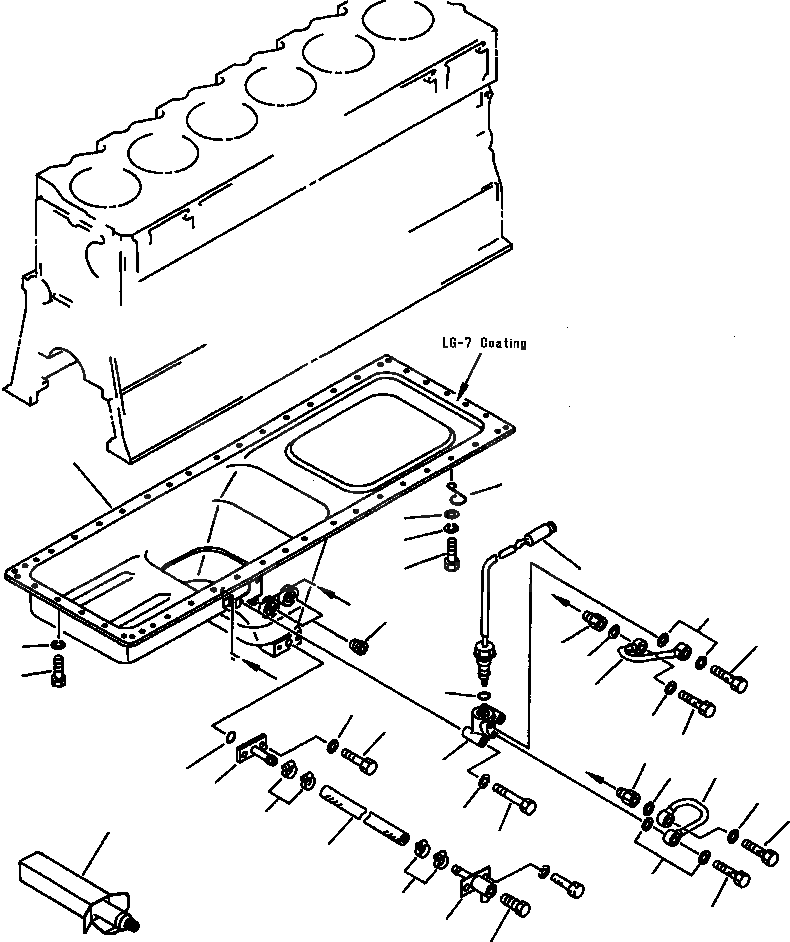 LG-7 Coating