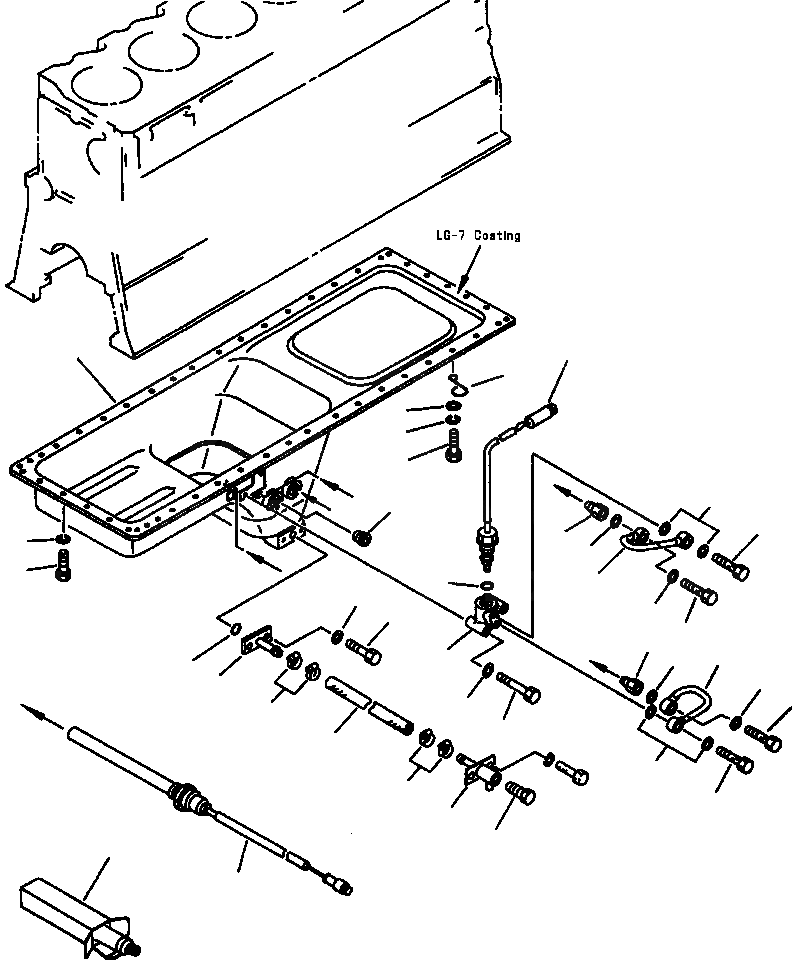 LG-7 Coating