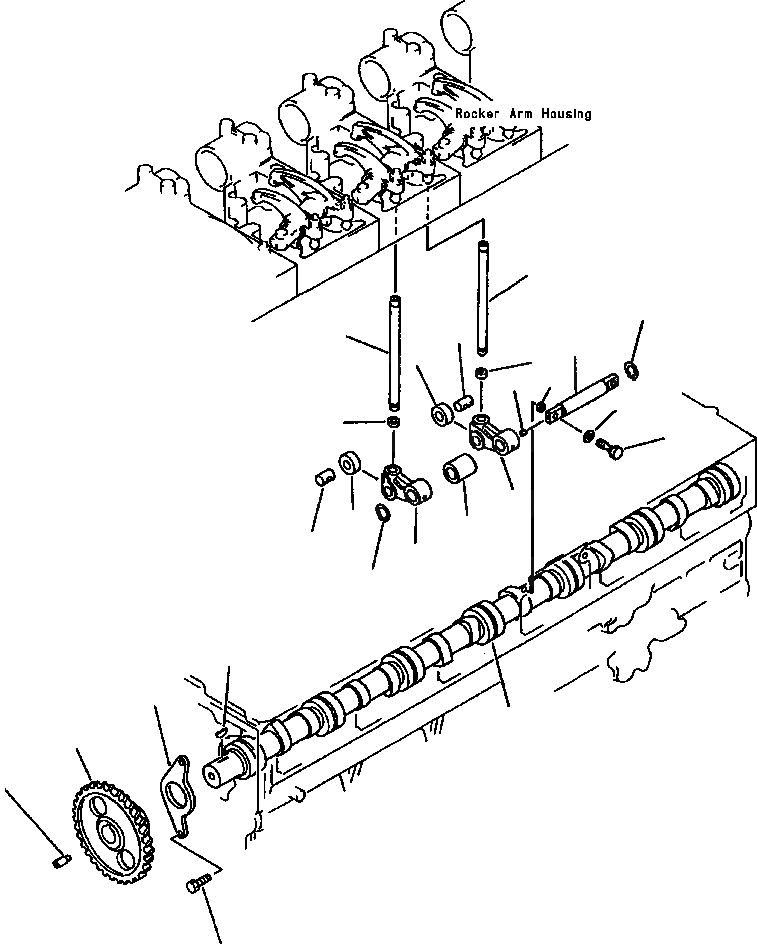 Rocker Arm Housing