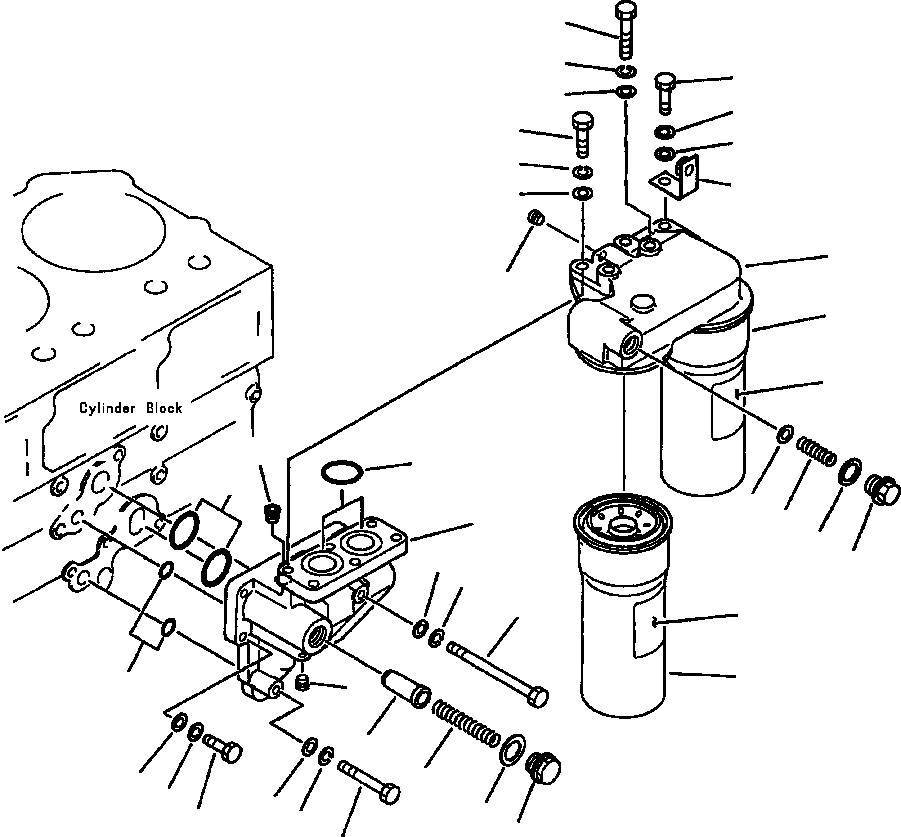 Cylinder Block