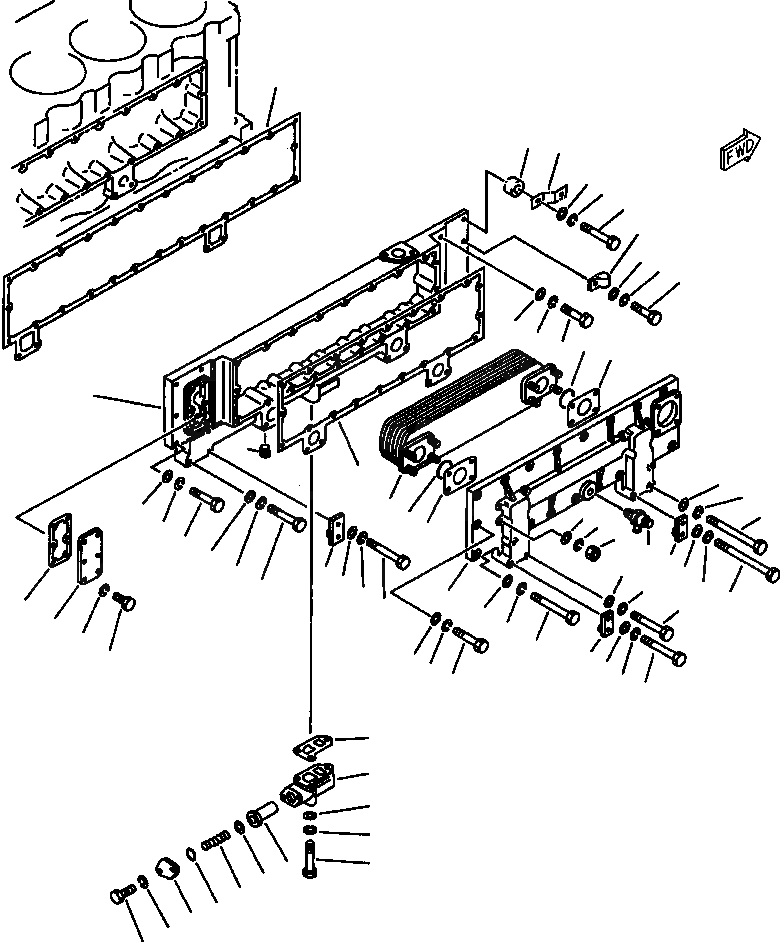 FWD