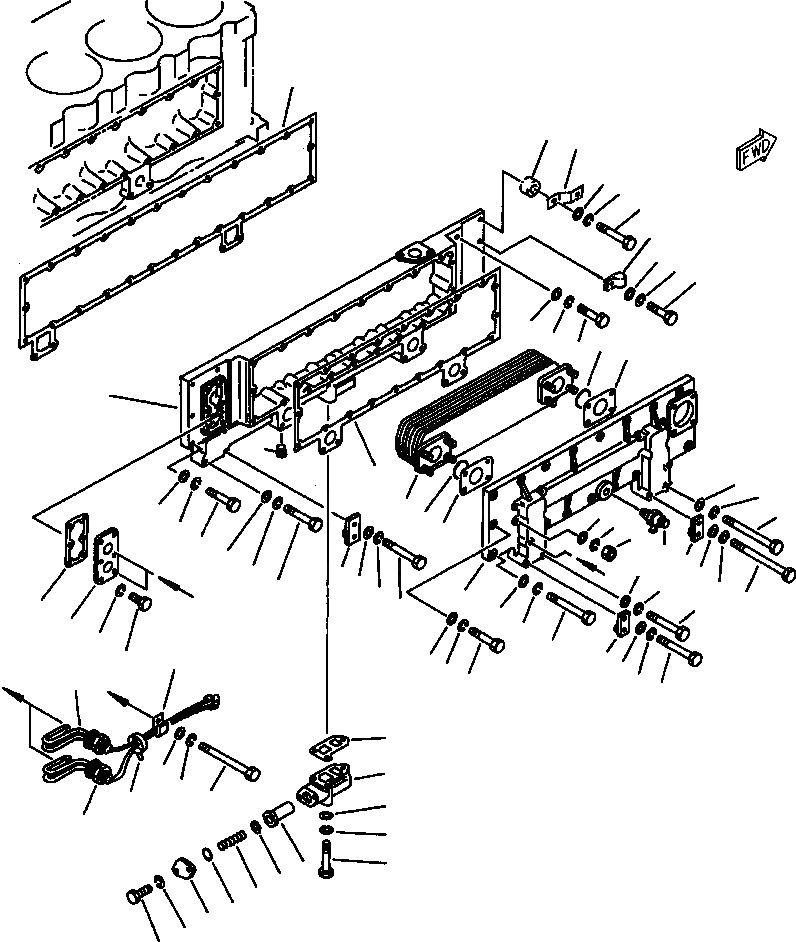 FWD