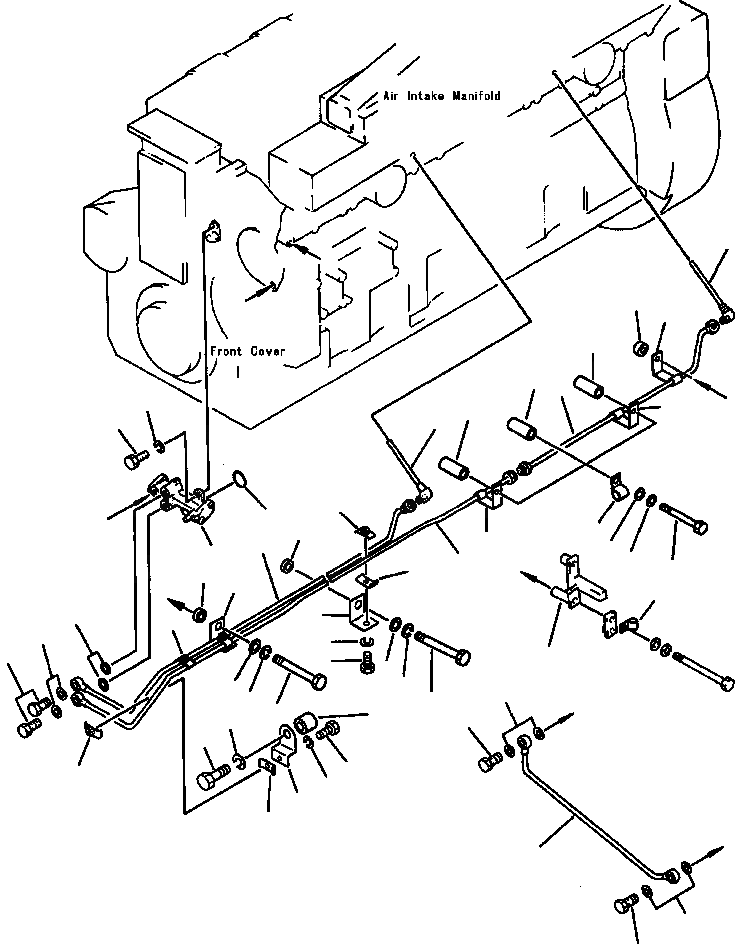 Air Intake Manifold

Front Cover