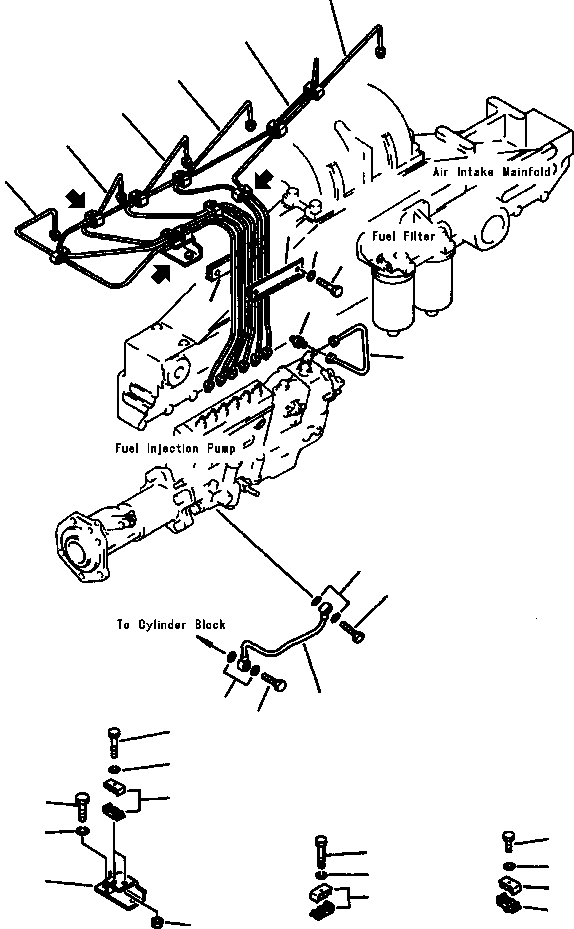 Air Intake Mainfold

Fuel Filter

Fuel Injection Pump

To Cylinder Block