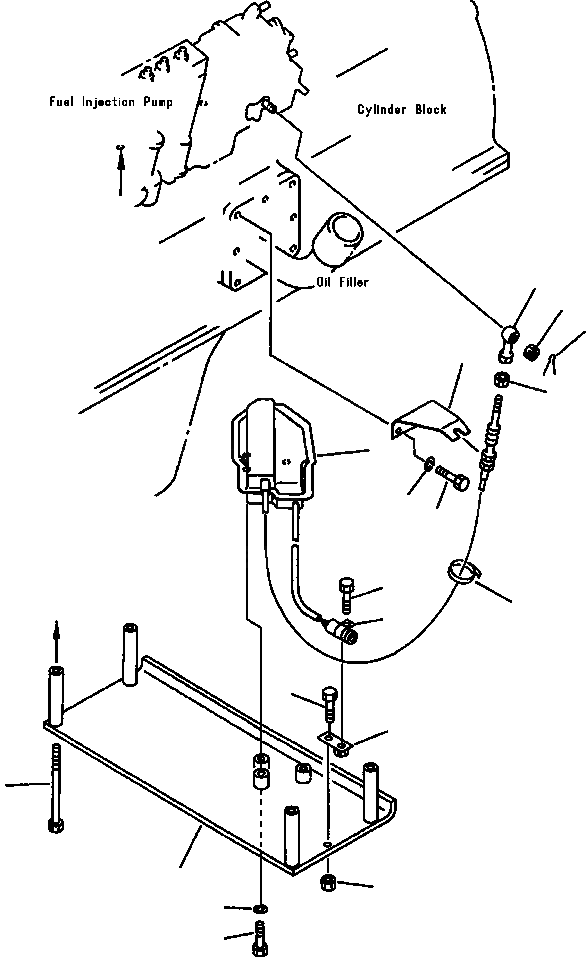 Fuel Injection Pump

Cylinder Block

Oil Filler