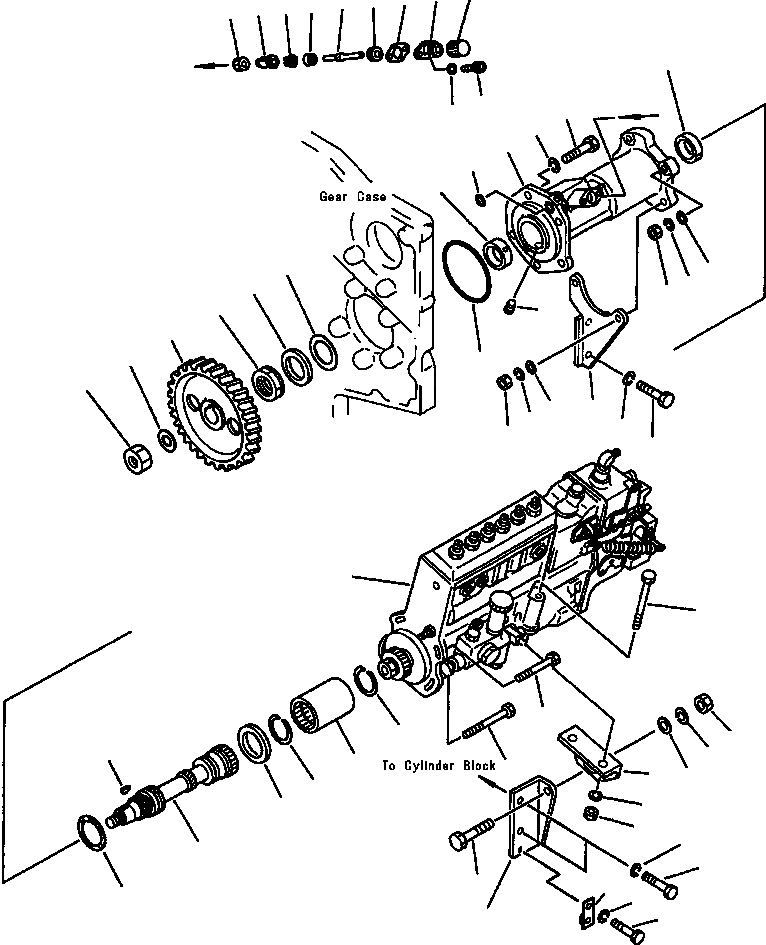 Gear Case

To Cylinder Block