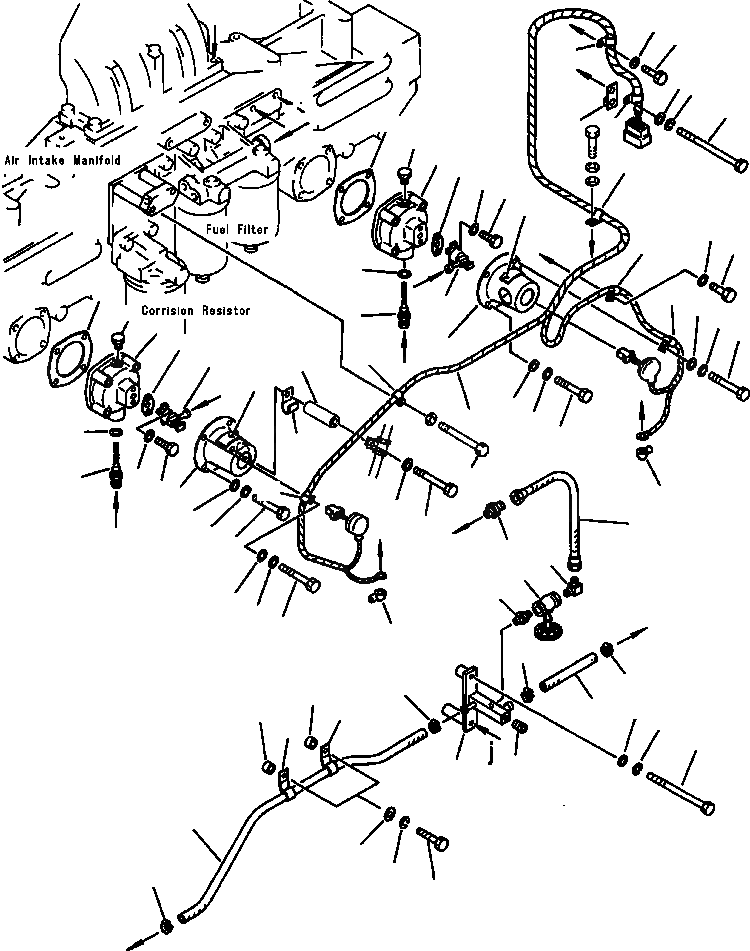 Air Intake Manifold

Fuel Filter

Corrision Resistor