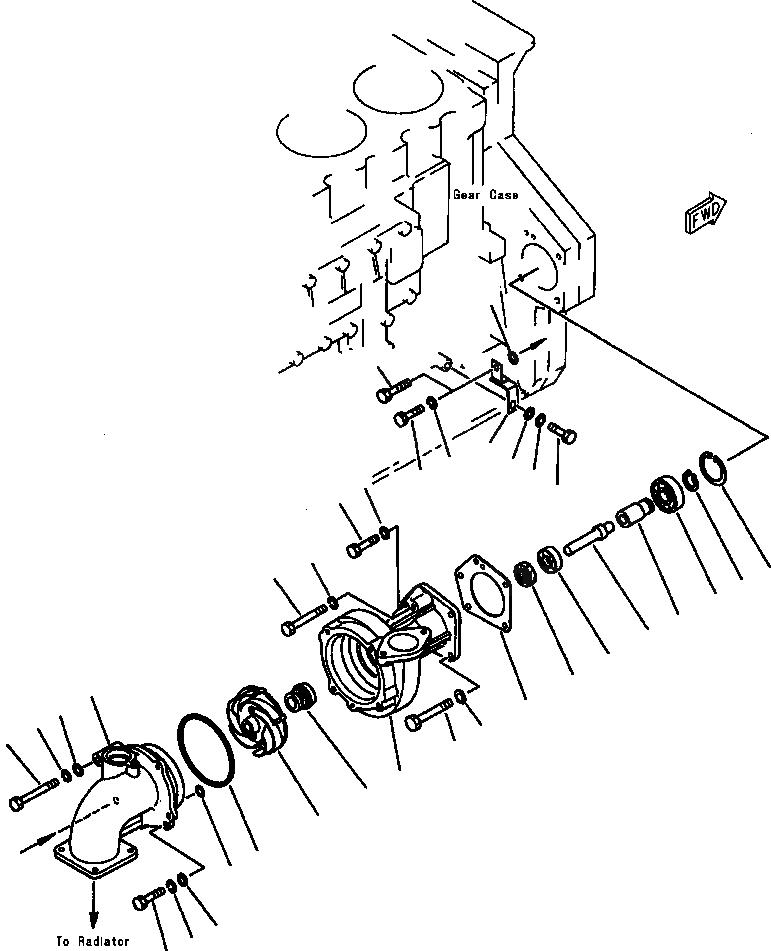 Gear Case

FWD

To Radiator