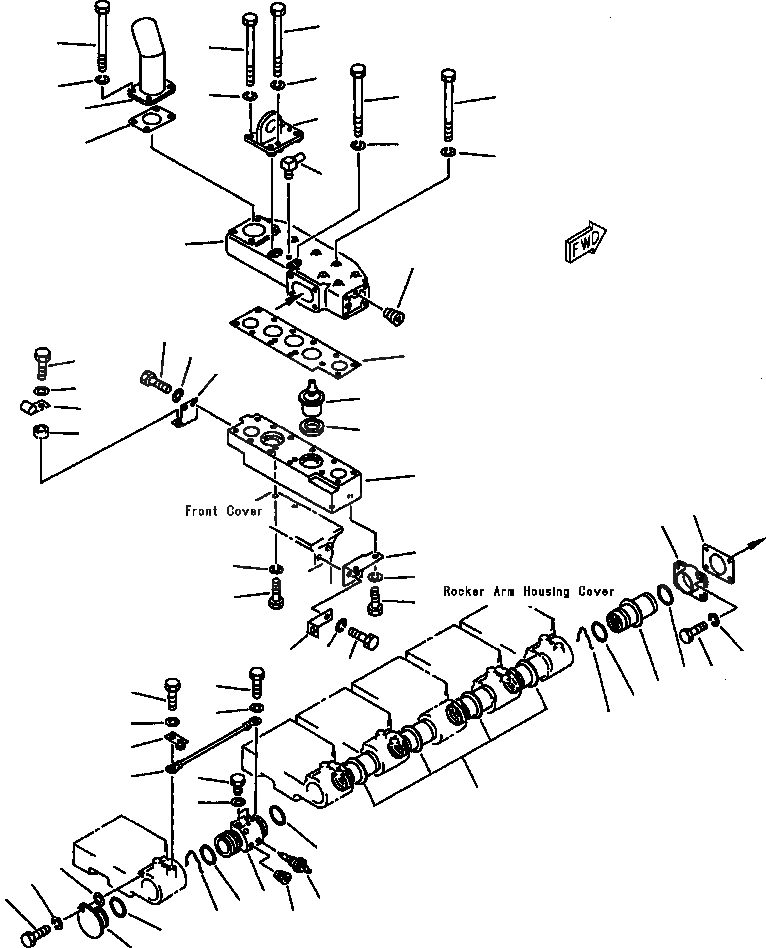 FWD

Front Cover

Rocker Arm Housing Cover