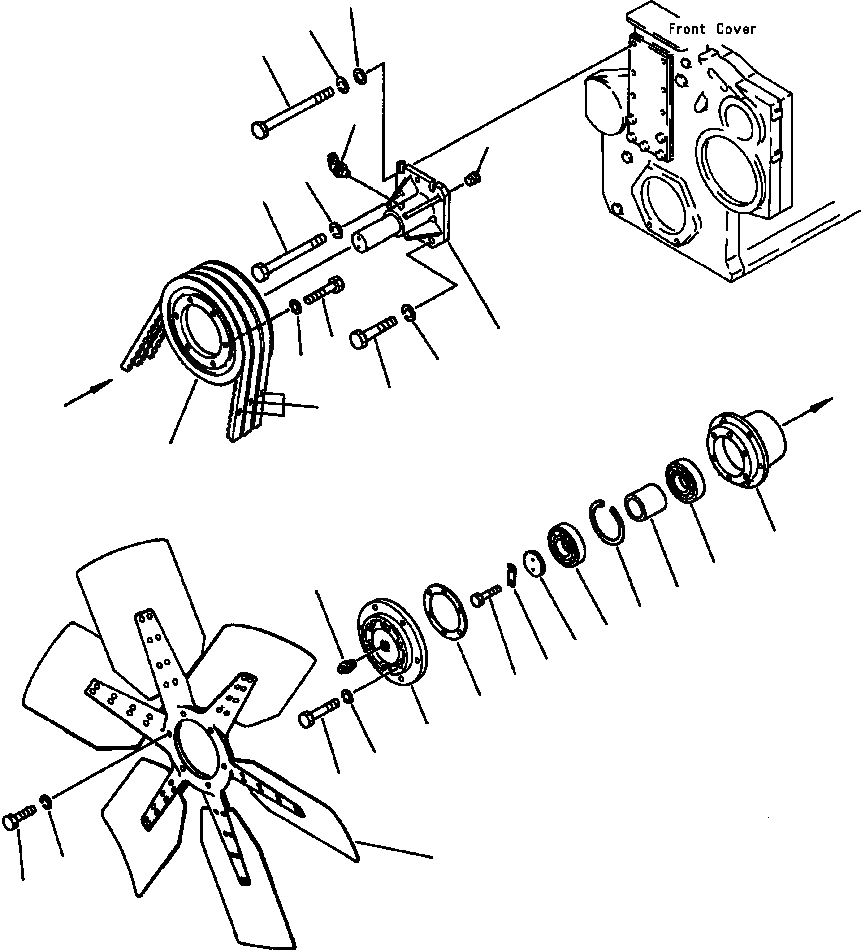 Front Cover