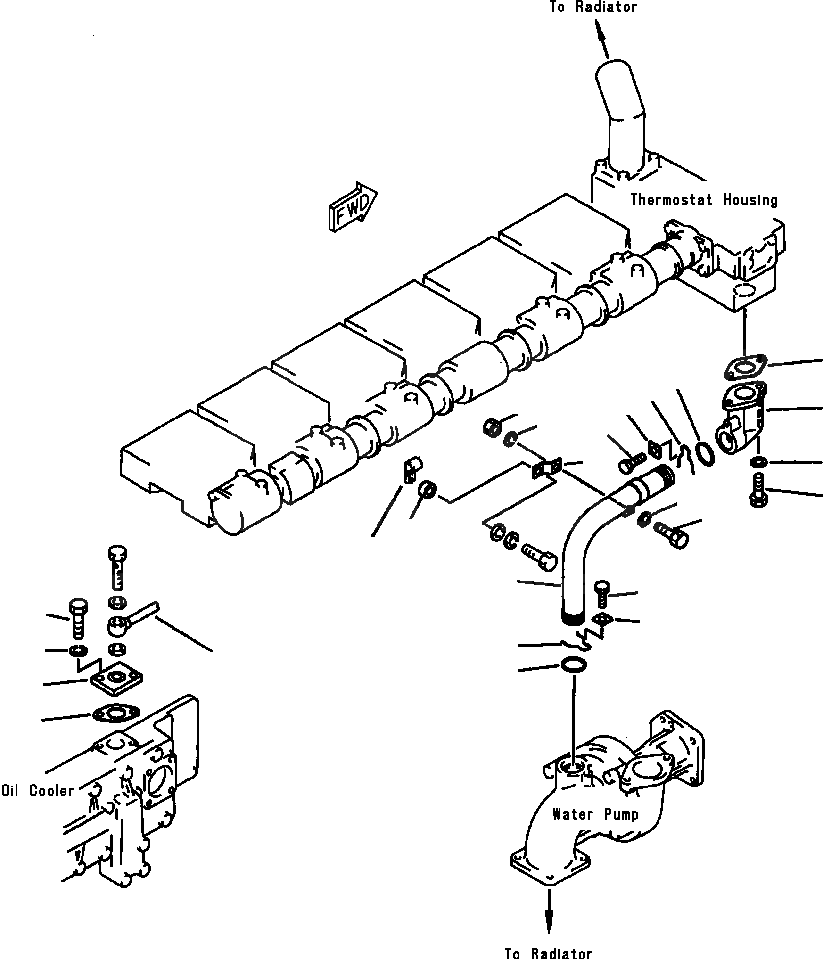 To Radiator

FWD

Thermostat Housing

Oil Cooler

Water Pump

To Radiator