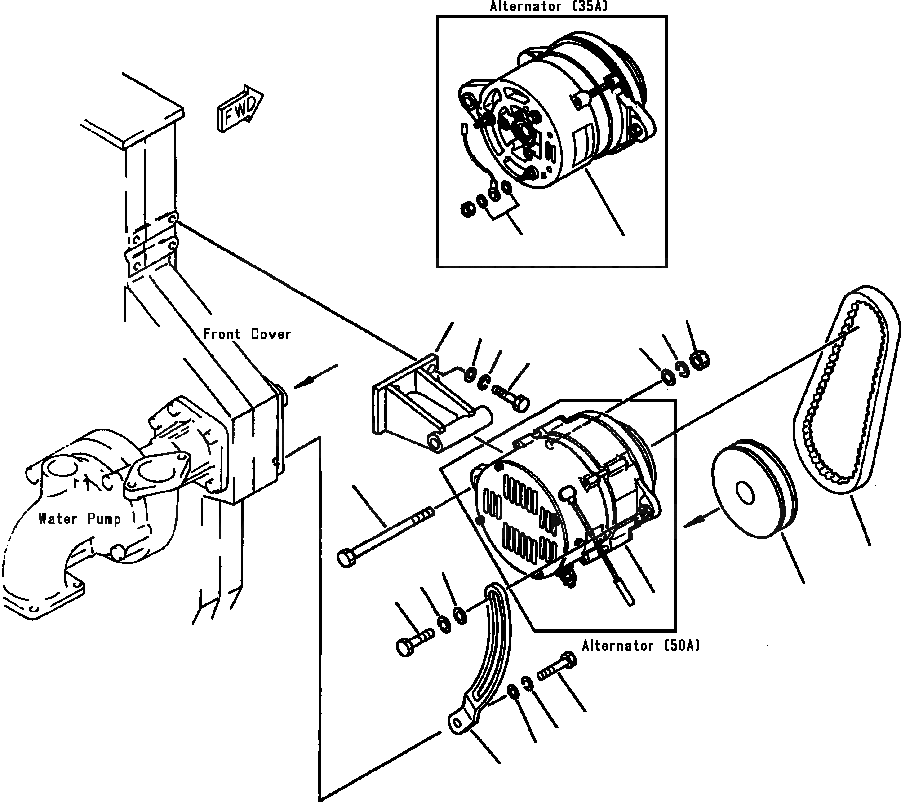 Alternator (35A)

FWD

Front Cover

Water Pump

Alternator (50A)