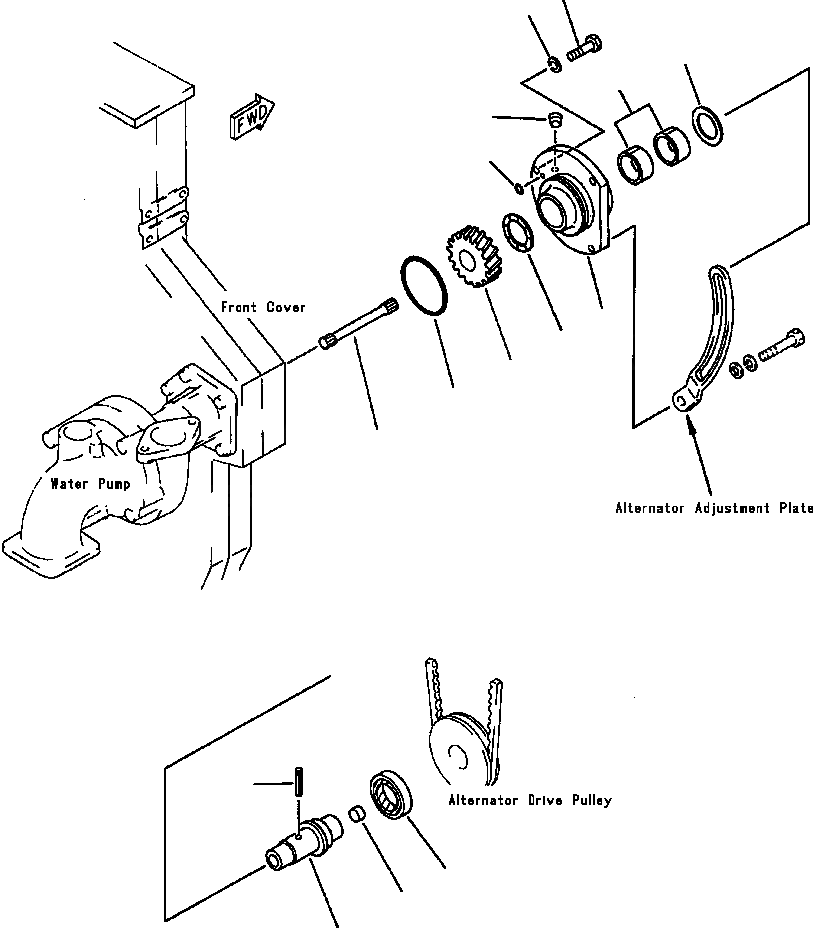 FWD

Front Cover

Water Pump

Alternator Adjustment Plate

Alternator Drive Pulley