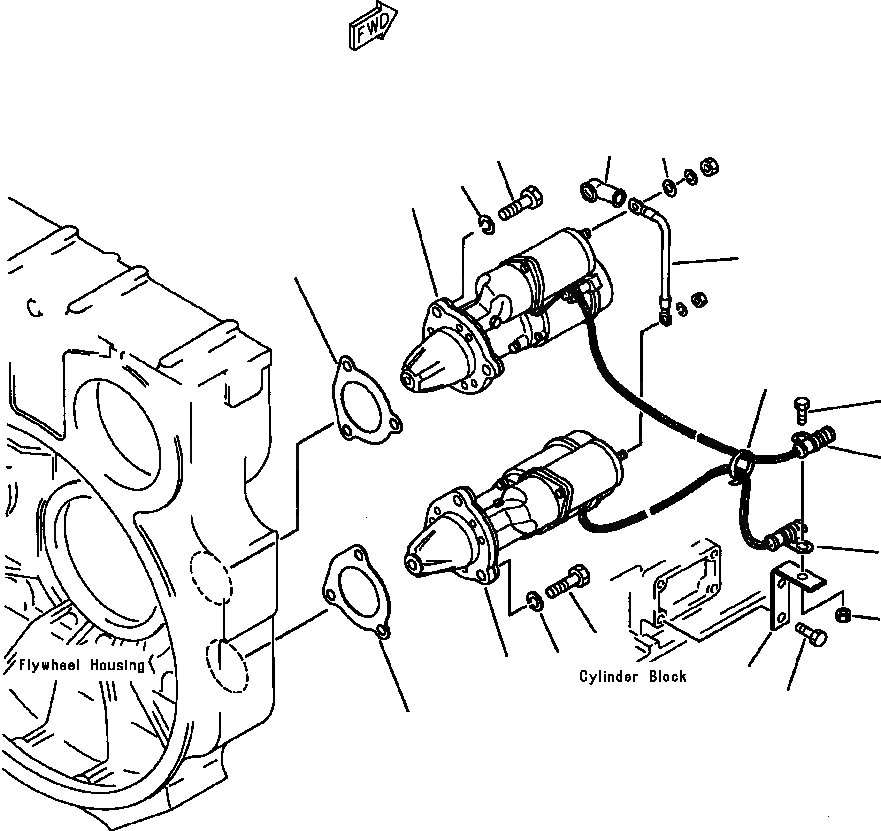 FWD

Flywheel Housing

Cylinder Block