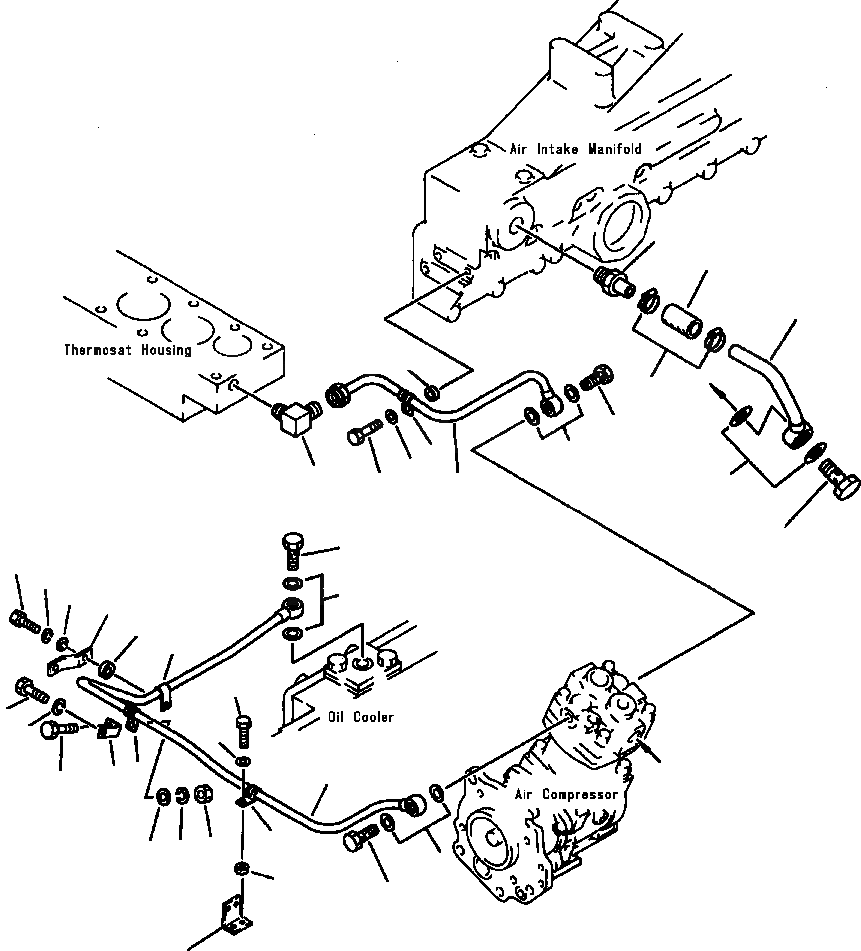 Air Intake Manifold

Thermosat Housing

Oil Cooler

Air Compressor