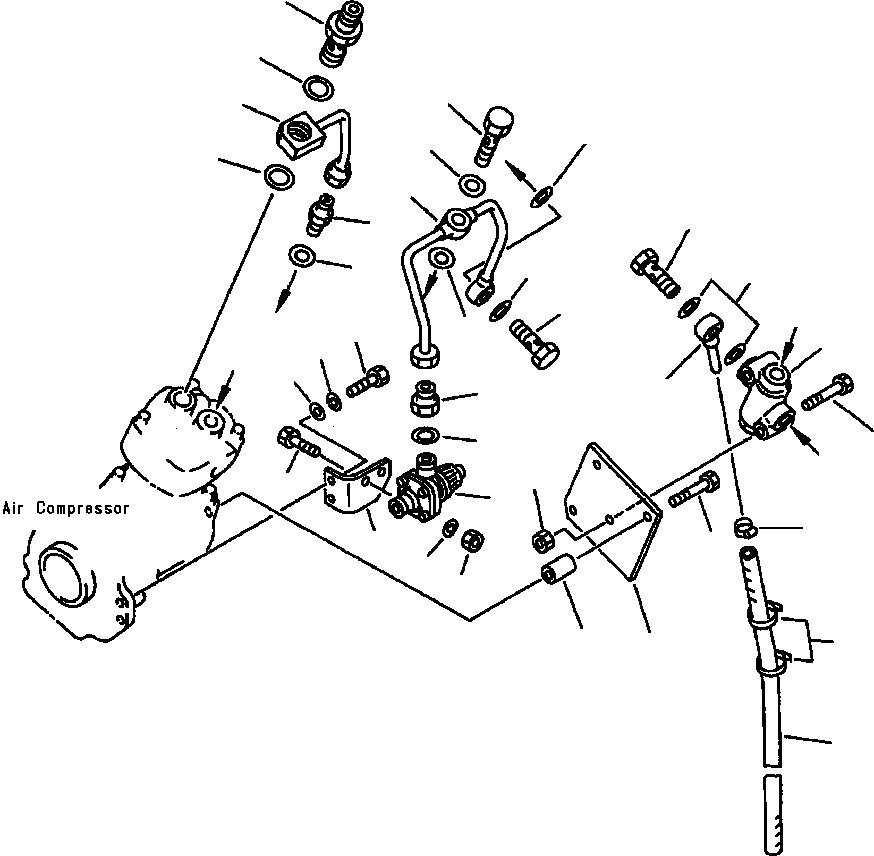 Air Compressor