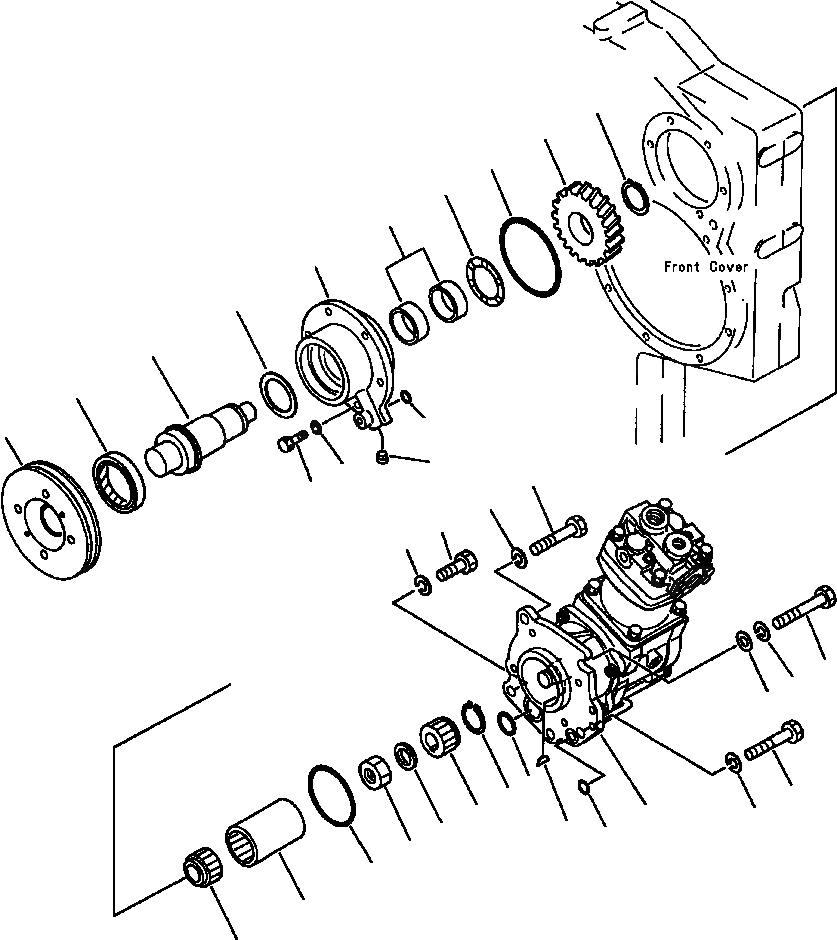 Front Cover