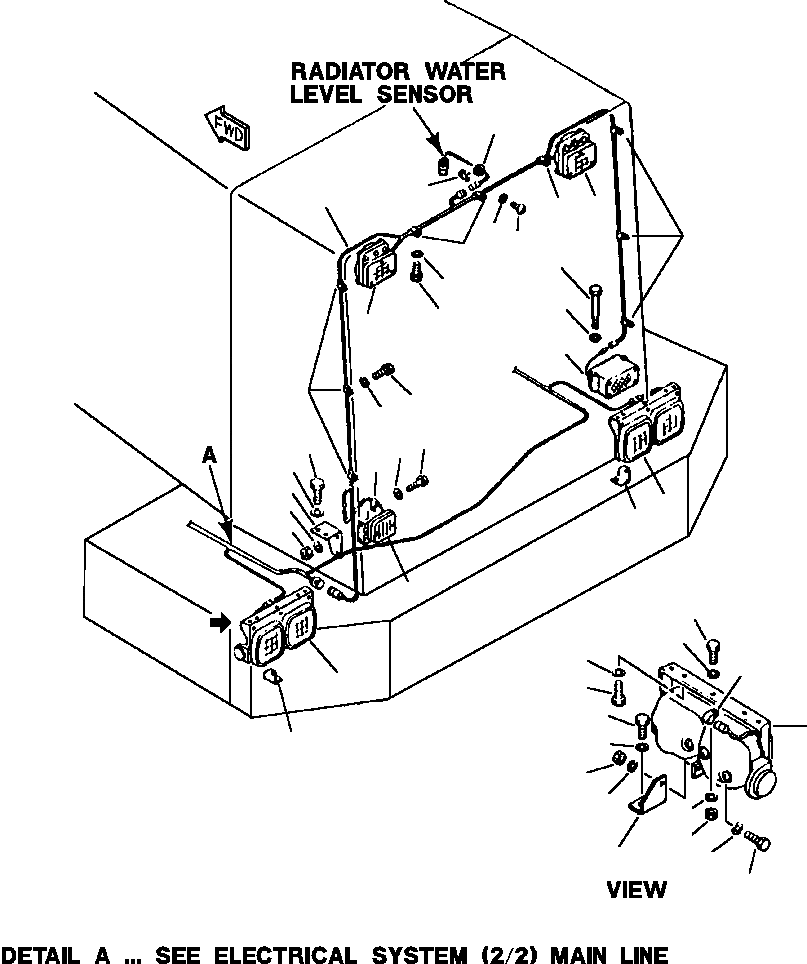 RADIATOR WATER LEVEL SENSOR

FWD

A

VIEW

DETAIL A ... SEE ELECTRICAL SYSTEM (2/2) MAIN LINE